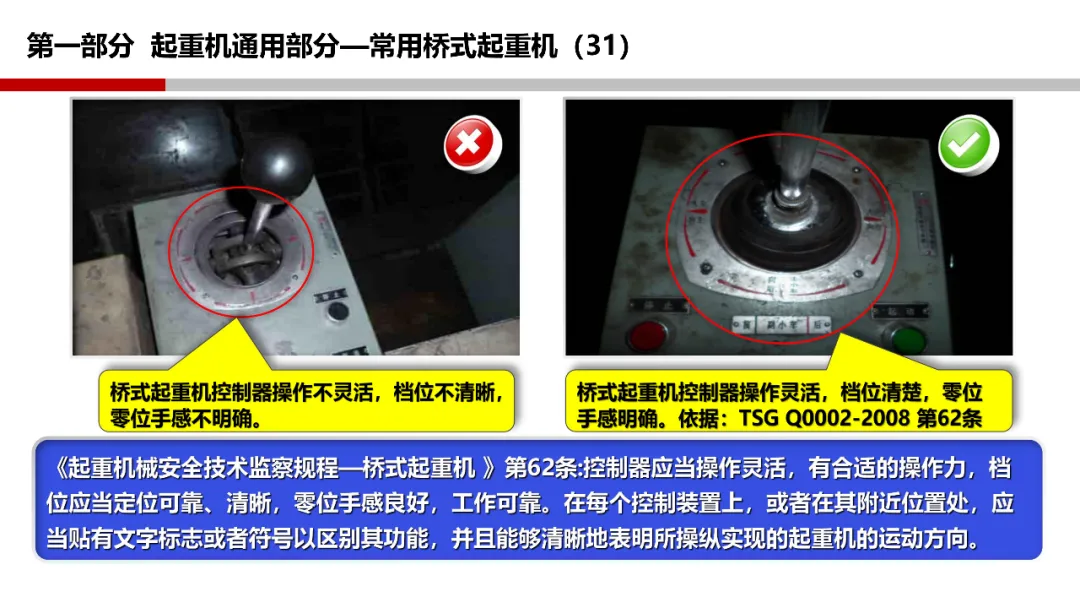 第一部分 起重机通用部分—常用桥式起重机（31）

桥式起重机控制器操作不灵活，档位不清晰，零位手感不明确。

桥式起重机控制器操作灵活，档位清楚，零位手感明确。依据：TSG Q0002-2008 第62条

《起重机械安全技术监察规程—桥式起重机 》第62条:控制器应当操作灵活，有合适的操作力，档位应当定位可靠、清晰，零位手感良好，工作可靠。在每个控制装置上，或者在其附近位置处，应当贴有文字标志或者符号以区别其功能，并且能够清晰地表明所操纵实现的起重机的运动方向。