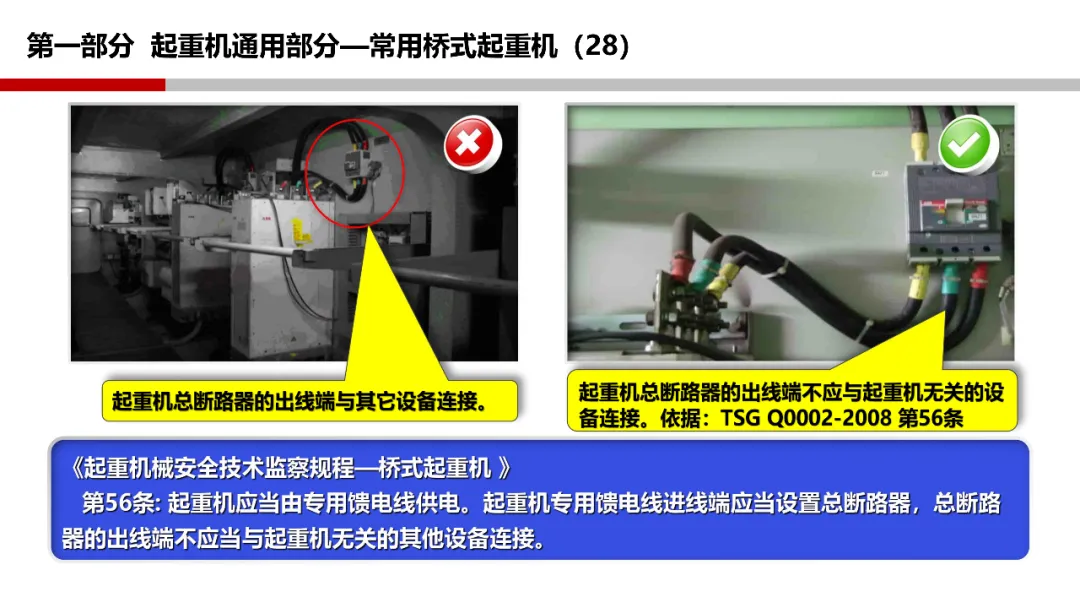 第一部分 起重机通用部分—常用桥式起重机（28）

起重机总断路器的出线端与其它设备连接。

起重机总断路器的出线端不应与起重机无关的设备连接。依据：TSG Q0002-2008 第56条

《起重机械安全技术监察规程—桥式起重机 》

第56条: 起重机应当由专用馈电线供电。起重机专用馈电线进线端应当设置总断路器，总断路器的出线端不应当与起重机无关的其他设备连接。