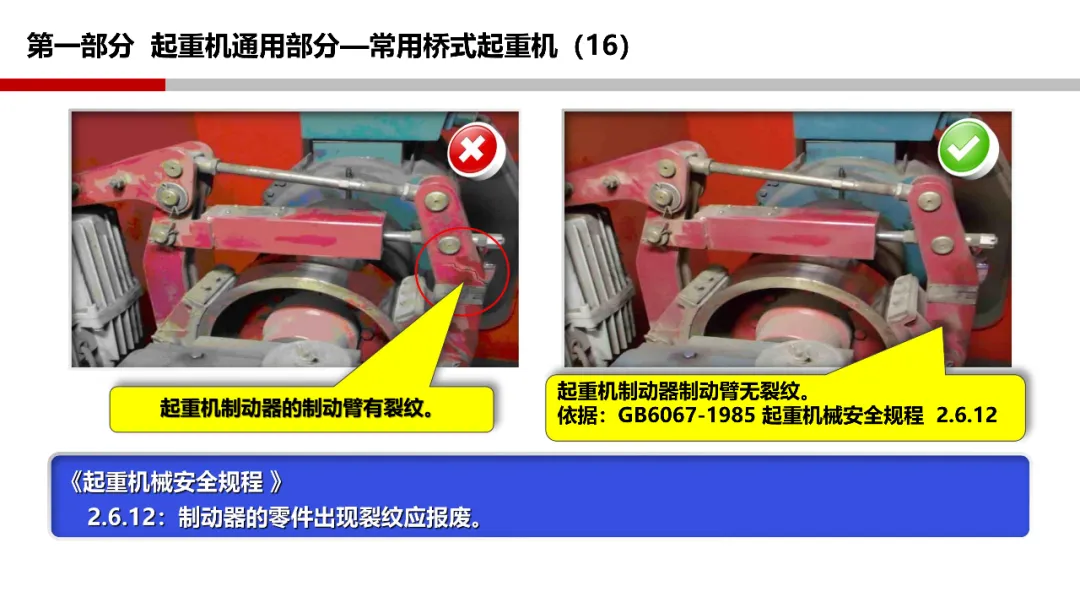 第一部分 起重机通用部分—常用桥式起重机（16）

起重机制动器的制动臂有裂纹。

起重机制动器制动臂无裂纹。
依据：GB6067-1985 起重机械安全规程 2.6.12

《起重机械安全规程 》
2.6.12：制动器的零件出现裂纹应报废。