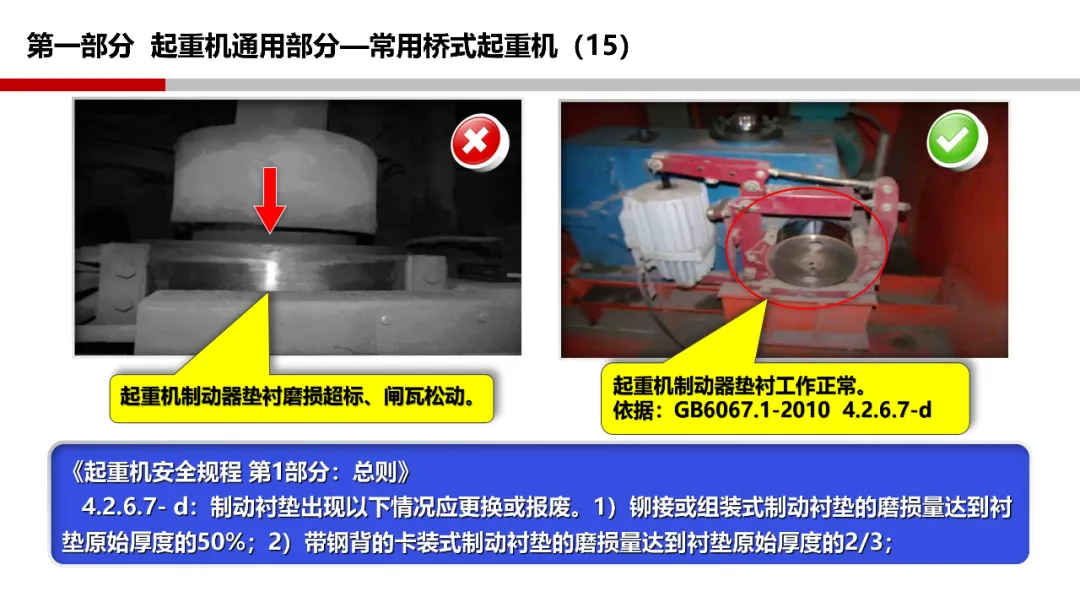 第一部分 起重机通用部分—常用桥式起重机（15）

起重机制动器垫衬磨损超标、闸瓦松动。

起重机制动器垫衬工作正常。
依据：GB6067.1-2010 4.2.6.7-d

《起重机安全规程 第1部分：总则》
4.2.6.7- d：制动衬垫出现以下情况应更换或报废。1）铆接或组装式制动衬垫的磨损量达到衬垫原始厚度的50%；2）带钢背的卡装式制动衬垫的磨损量达到衬垫原始厚度的2/3；