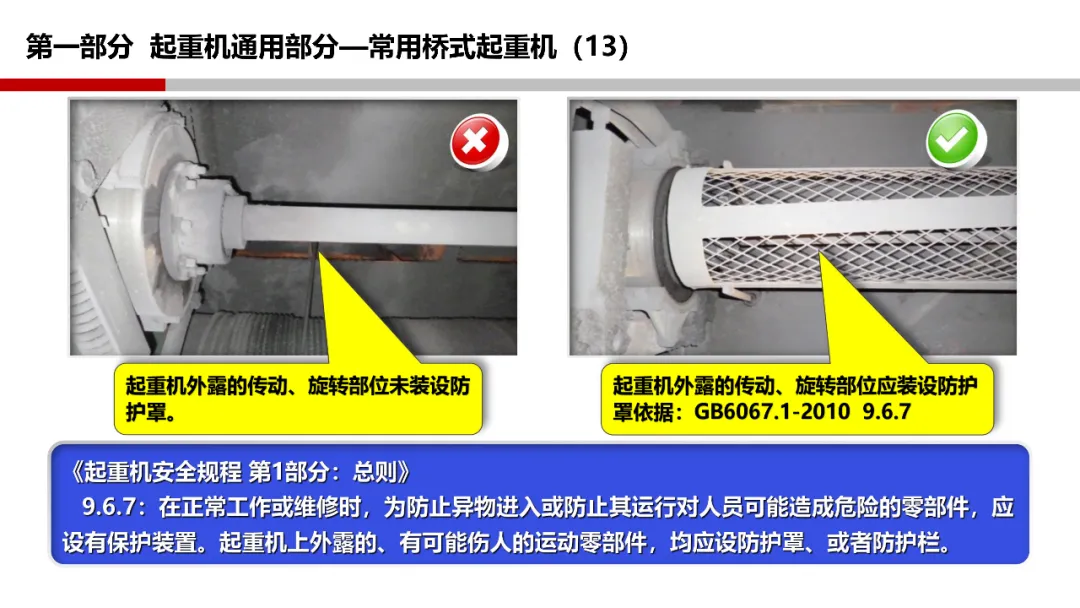 第一部分 起重机通用部分—常用桥式起重机（13）

起重机外露的传动、旋转部位未装设防护罩。

起重机外露的传动、旋转部位应装设防护罩依据：GB6067.1-2010 9.6.7

《起重机安全规程 第1部分：总则》

9.6.7：在正常工作或维修时，为防止异物进入或防止其运行对人员可能造成危险的零部件，应设有保护装置。起重机上外露的、有可能伤人的运动零部件，均应设防护罩、或者防护栏。