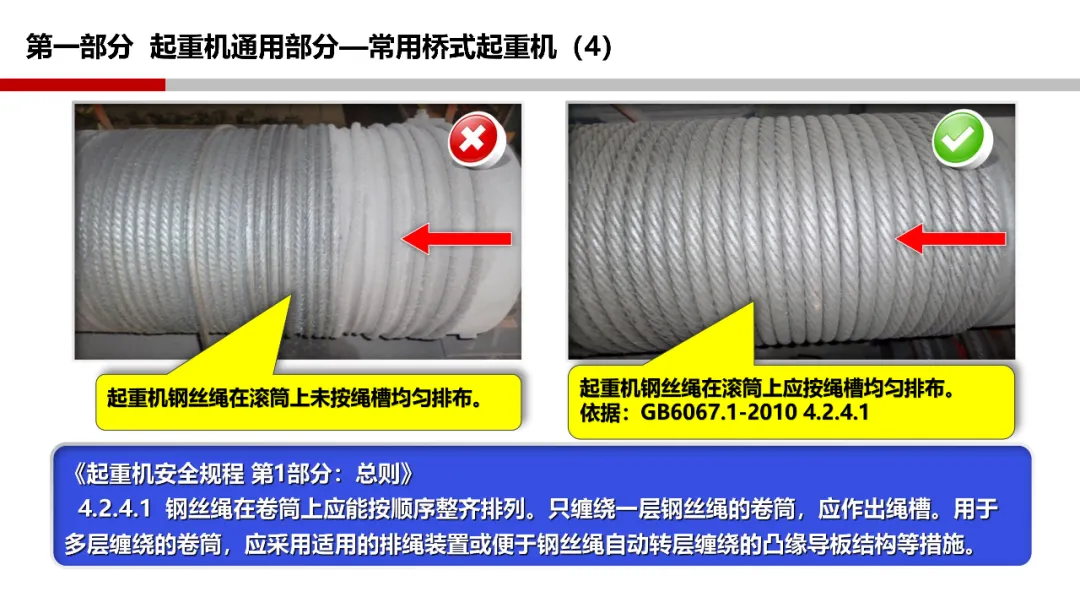 第一部分 起重机通用部分—常用桥式起重机（4）

起重机钢丝绳在滚筒上未按绳槽均匀排布。

起重机钢丝绳在滚筒上应按绳槽均匀排布。
依据：GB6067.1-2010 4.2.4.1

《起重机安全规程 第1部分：总则》
4.2.4.1 钢丝绳在卷筒上应能按顺序整齐排列。只缠绕一层钢丝绳的卷筒，应作出绳槽。用于多层缠绕的卷筒，应采用适用的排绳装置或便于钢丝绳自动转层缠绕的凸缘导板结构等措施。