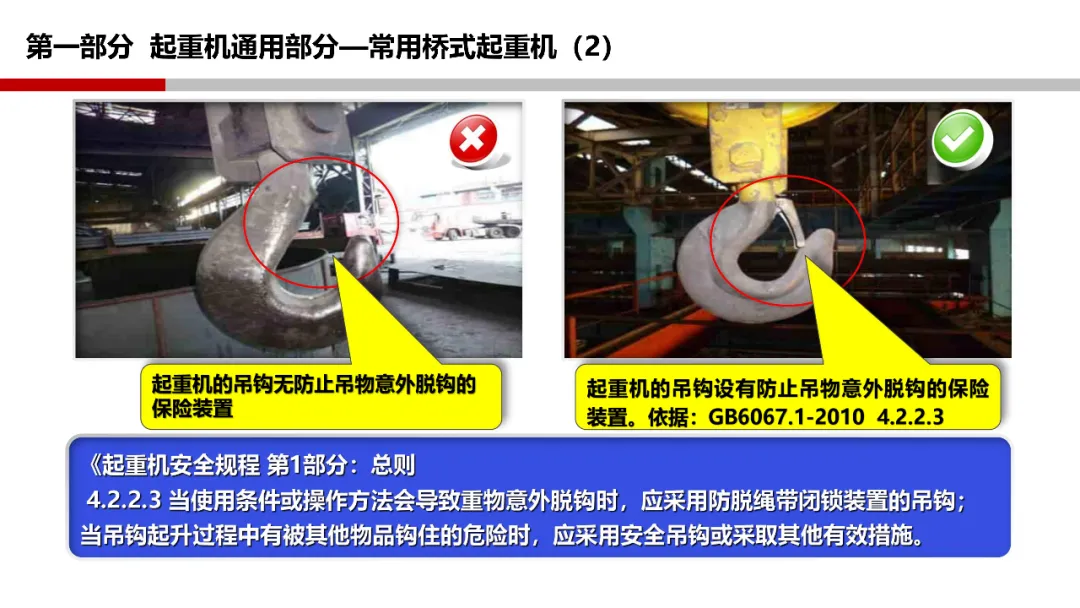 第一部分 起重机通用部分—常用桥式起重机（2）

起重机的吊钩无防止吊物意外脱钩的保险装置

起重机的吊钩设有防止吊物意外脱钩的保险装置。依据：GB6067.1-2010 4.2.2.3

《起重机安全规程 第1部分：总则
4.2.2.3 当使用条件或操作方法会导致重物意外脱钩时，应采用防脱绳带闭锁装置的吊钩；当吊钩起升过程中有被其他物品钩住的危险时，应采用安全吊钩或采取其他有效措施。