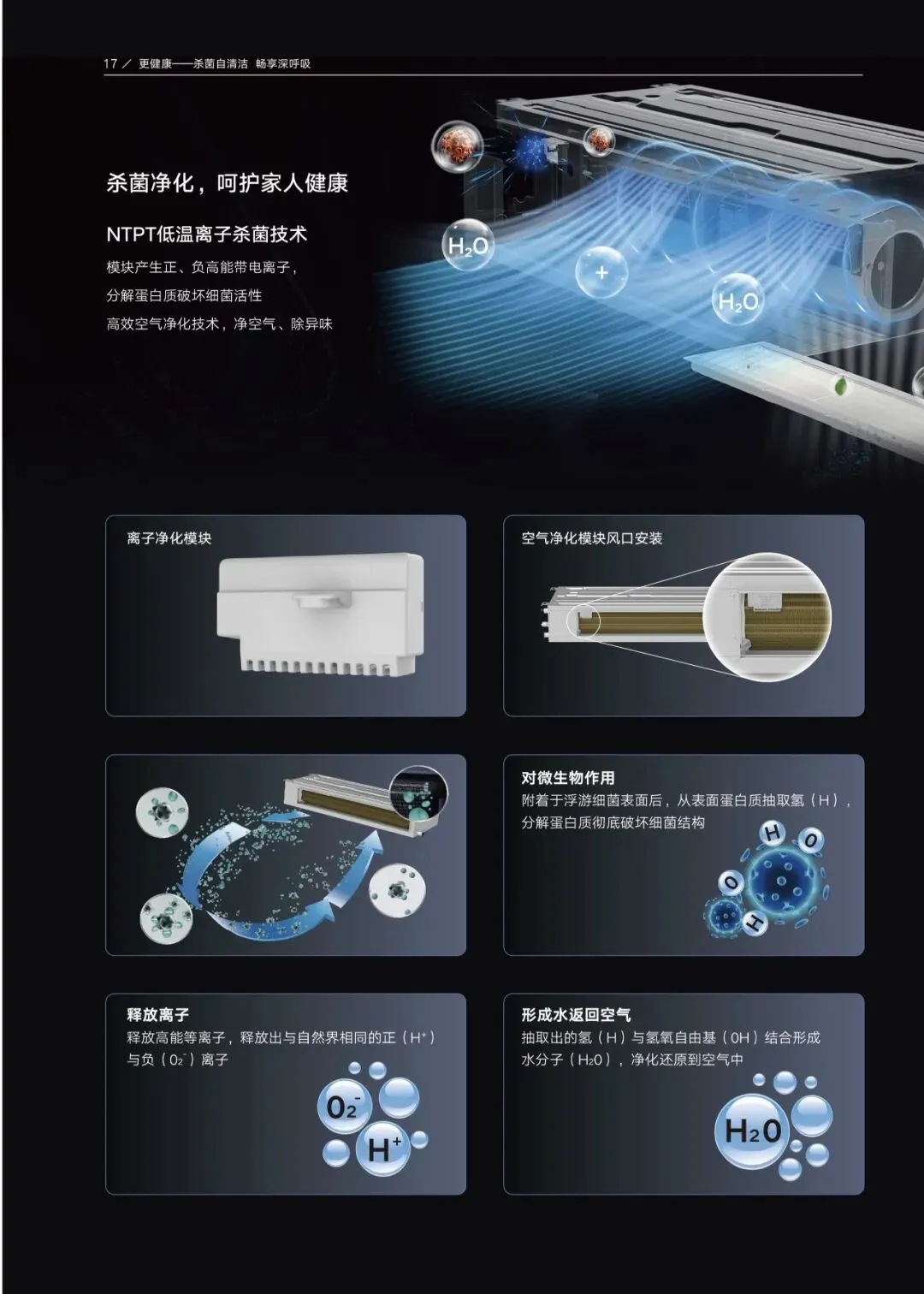 17 ／ 更健康——杀菌自清洁 畅享深呼吸

杀菌净化，呵护家人健康

NTPT低温离子杀菌技术

模块产生正、负高能带电离子，
分解蛋白质破坏细菌活性
高效空气净化技术，净空气、除异味

$H_2O$

+

$H_2O$

离子净化模块

空气净化模块风口安装

对微生物作用
附着于浮游细菌表面后，从表面蛋白质抽取氢（H），分解蛋白质彻底破坏细菌结构

H O O H

释放离子
释放高能等离子，释放出与自然界相同的正（$H^+$）与负（$O_2^-$）离子

$O_2^-$ $H^+$

形成水返回空气
抽取出的氢（H）与氢氧自由基（OH）结合形成水分子（$H_2O$），净化还原到空气中

$H_2O$