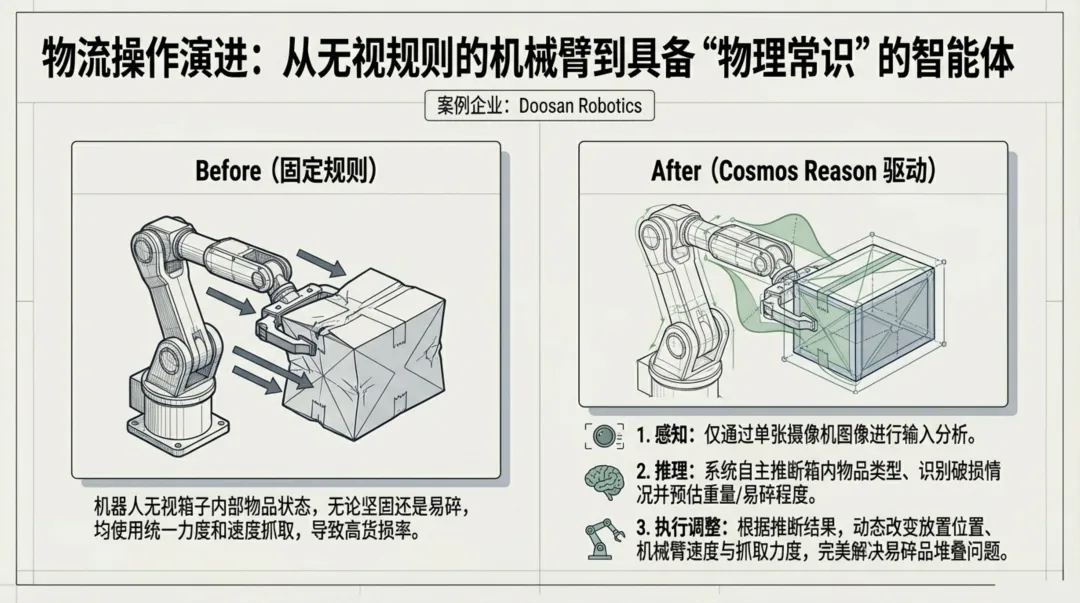 物流操作演进：从无视规则的机械臂到具备“物理常识”的智能体

案例企业：Doosan Robotics

Before（固定规则）

机器人无视箱子内部物品状态，无论坚固还是易碎，均使用统一力度和速度抓取，导致高货损率。

After（Cosmos Reason 驱动）

1. 感知：仅通过单张摄像机图像进行输入分析。

2. 推理：系统自主推断箱内物品类型、识别破损情况并预估重量/易碎程度。

3. 执行调整：根据推断结果，动态改变放置位置、机械臂速度与抓取力度，完美解决易碎品堆叠问题。