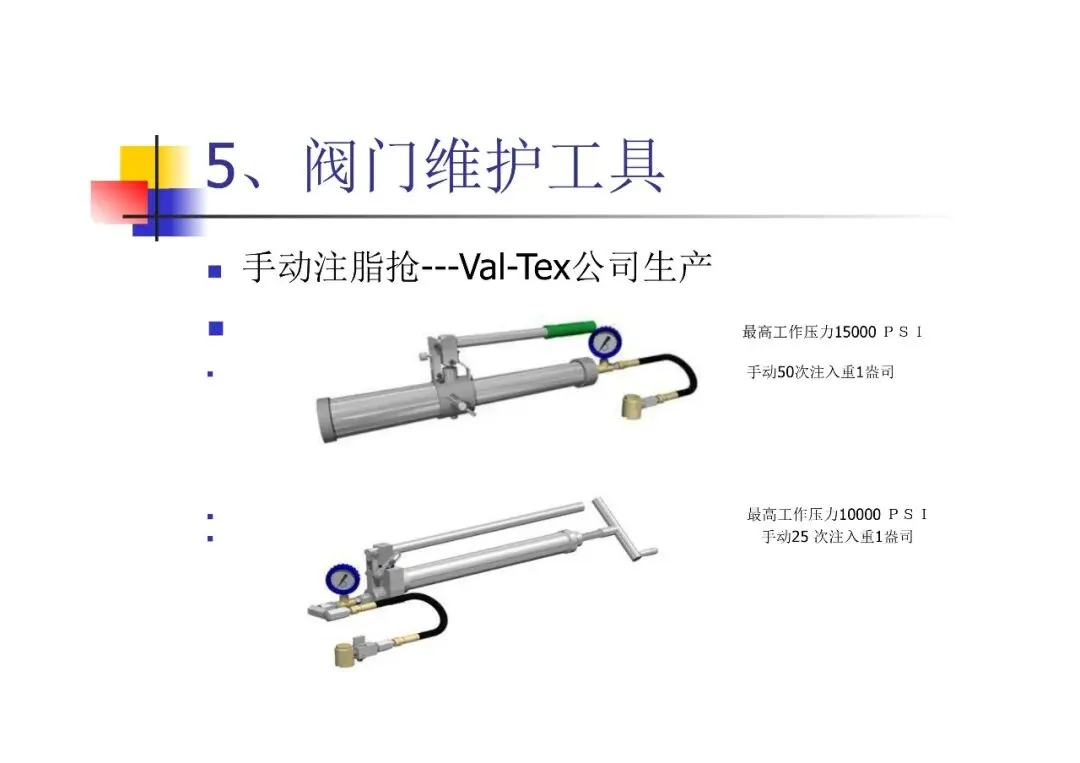 5、阀门维护工具

手动注脂抢---Val-Tex公司生产

最高工作压力15000 ＰＳＩ

手动50次注入重1盎司

最高工作压力10000 ＰＳＩ

手动25 次注入重1盎司