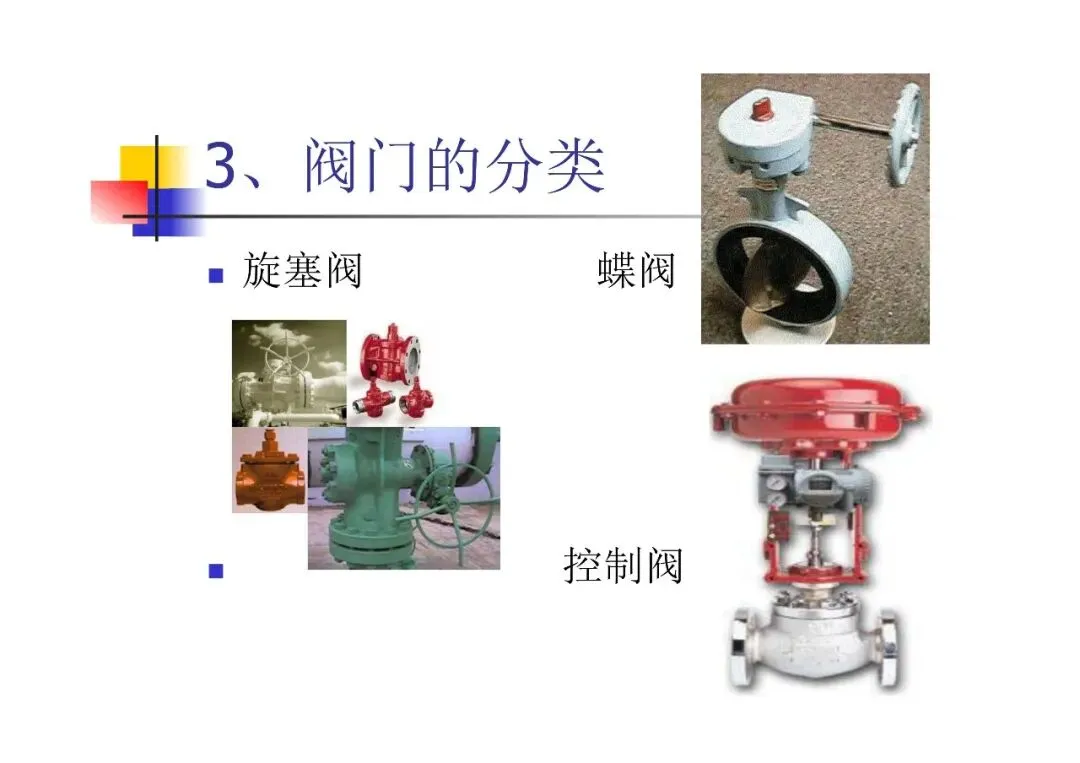 3、阀门的分类

旋塞阀 蝶阀

控制阀