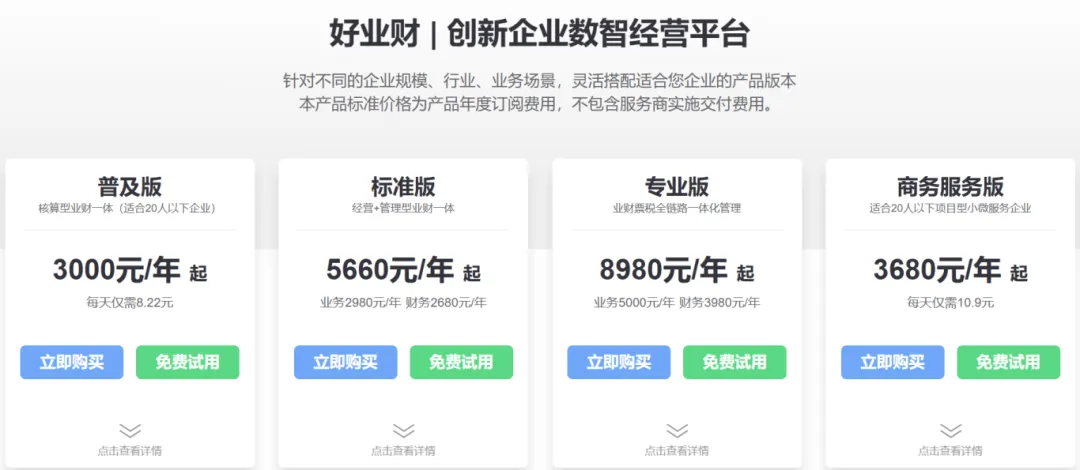 好业财 | 创新企业数智经营平台

针对不同的企业规模、行业、业务场景，灵活搭配适合您企业的产品版本
本产品标准价格为产品年度订阅费用，不包含服务商实施交付费用。

普及版
核算型业财一体（适合20人以下企业）
3000元/年 起
每天仅需8.22元
立即购买
免费试用
点击查看详情

标准版
经营+管理型业财一体
5660元/年 起
业务2980元/年 财务2680元/年
立即购买
免费试用
点击查看详情

专业版
业财票税全链路一体化管理
8980元/年 起
业务5000元/年 财务3980元/年
立即购买
免费试用
点击查看详情

商务服务版
适合20人以下项目型小微服务企业
3680元/年 起
每天仅需10.9元
立即购买
免费试用
点击查看详情