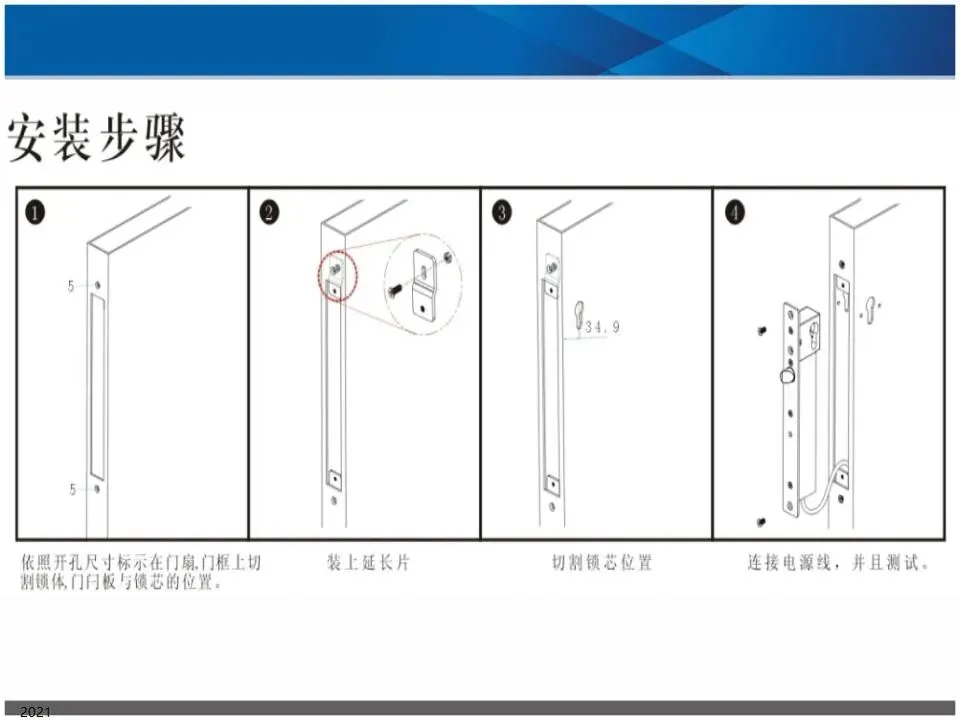 安装步骤

1

5

5

依照开孔尺寸标示在门扇,门框上切割锁体,门闩板与锁芯的位置。

2

装上延长片

3

34.9

切割锁芯位置

4

连接电源线，并且测试。

2021