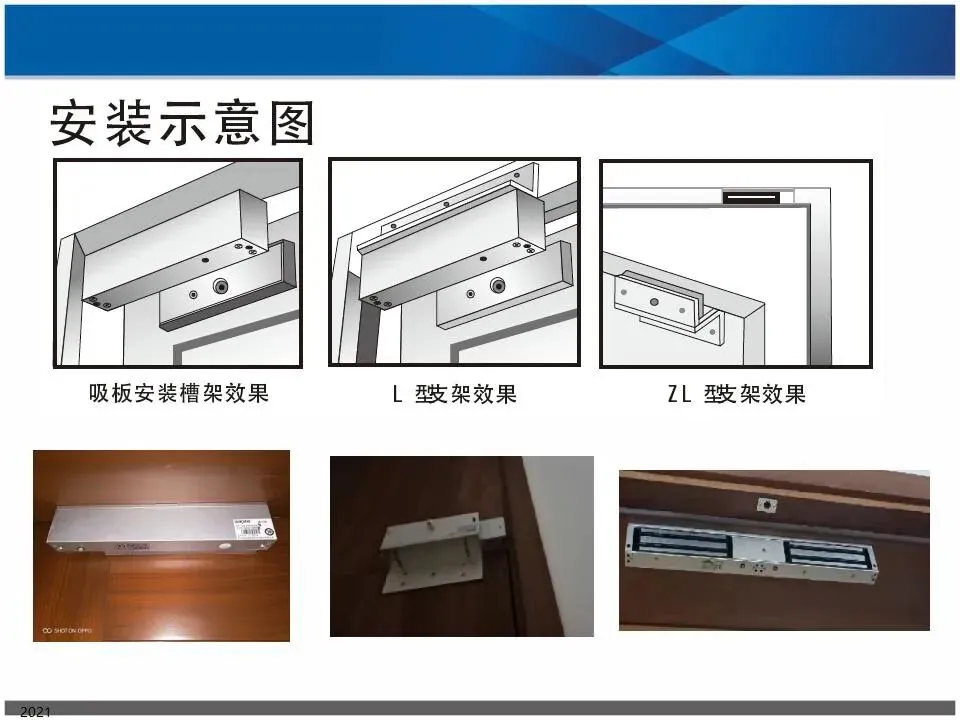 安装示意图

吸板安装槽架效果

L 型支架效果

ZL 型支架效果

SHOT ON OPPO

2021