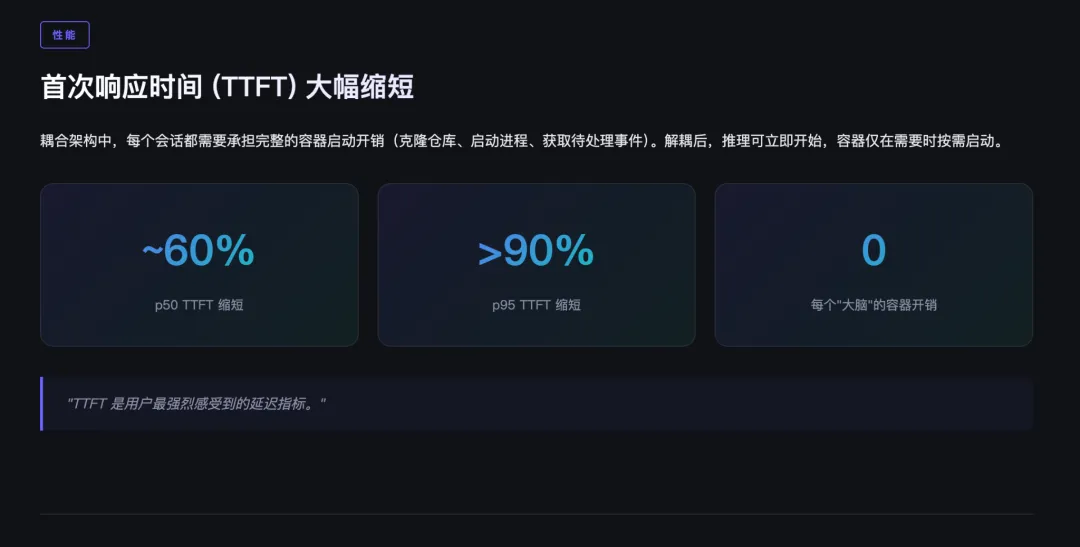 性能

首次响应时间 (TTFT) 大幅缩短

耦合架构中，每个会话都需要承担完整的容器启动开销（克隆仓库、启动进程、获取待处理事件）。解耦后，推理可立即开始，容器仅在需要时按需启动。

~60%

p50 TTFT 缩短

>90%

p95 TTFT 缩短

0

每个"大脑"的容器开销

"TTFT 是用户最强烈感受到的延迟指标。"