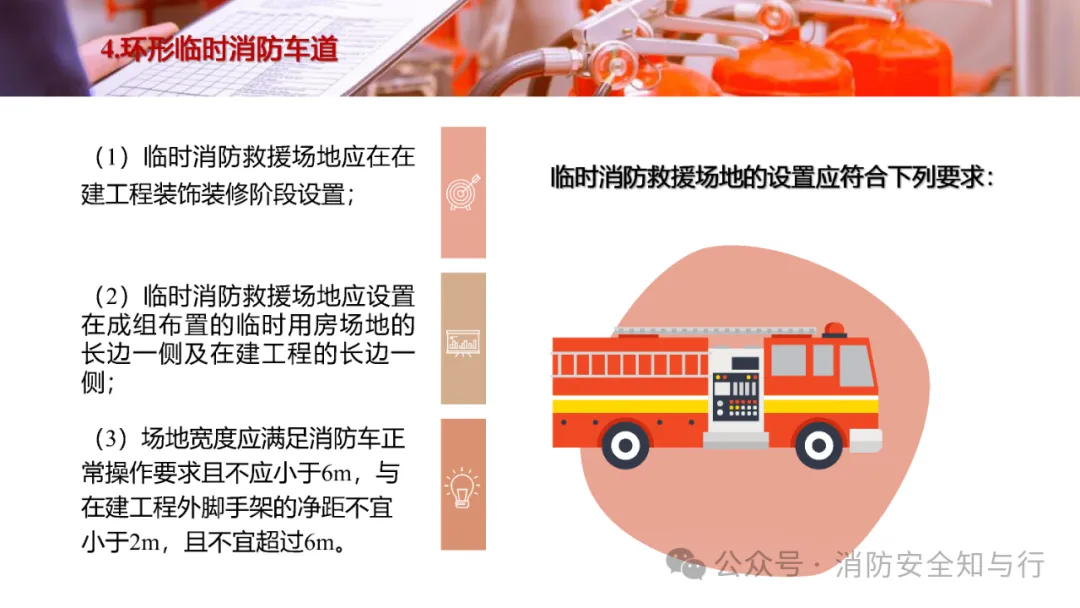 4.环形临时消防车道

（1）临时消防救援场地应在在建工程装饰装修阶段设置；

（2）临时消防救援场地应设置在成组布置的临时用房场地的长边一侧及在建工程的长边一侧；

（3）场地宽度应满足消防车正常操作要求且不应小于6m，与在建工程外脚手架的净距不宜小于2m，且不宜超过6m。

临时消防救援场地的设置应符合下列要求：

公众号 · 消防安全知与行