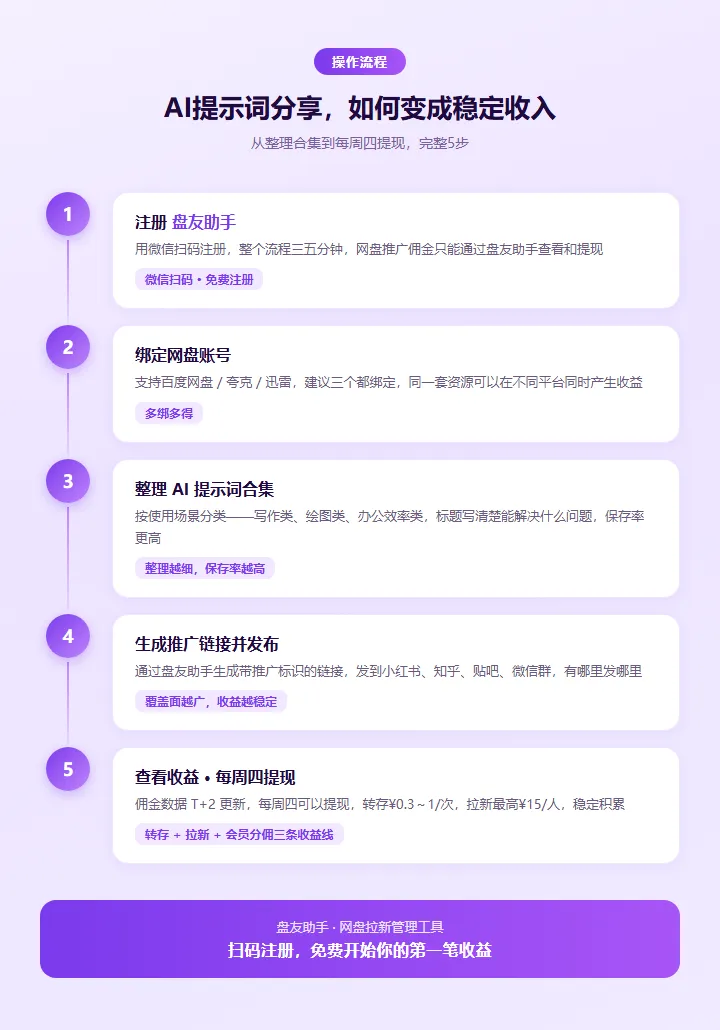 操作流程

AI提示词分享，如何变成稳定收入

从整理合集到每周四提现，完整5步

1

注册 盘友助手

用微信扫码注册，整个流程三五分钟，网盘推广佣金只能通过盘友助手查看和提现

微信扫码 • 免费注册

2

绑定网盘账号

支持百度网盘 / 夸克 / 迅雷，建议三个都绑定，同一套资源可以在不同平台同时产生收益

多绑多得

3

整理 AI 提示词合集

按使用场景分类——写作类、绘图类、办公效率类，标题写清楚能解决什么问题，保存率更高

整理越细，保存率越高

4

生成推广链接并发布

通过盘友助手生成带推广标识的链接，发到小红书、知乎、贴吧、微信群，有哪里发哪里

覆盖面越广，收益越稳定

5

查看收益 • 每周四提现

佣金数据 T+2 更新，每周四可以提现，转存¥0.3～1/次，拉新最高¥15/人，稳定积累

转存 + 拉新 + 会员分佣三条收益线

盘友助手 · 网盘拉新管理工具

扫码注册，免费开始你的第一笔收益