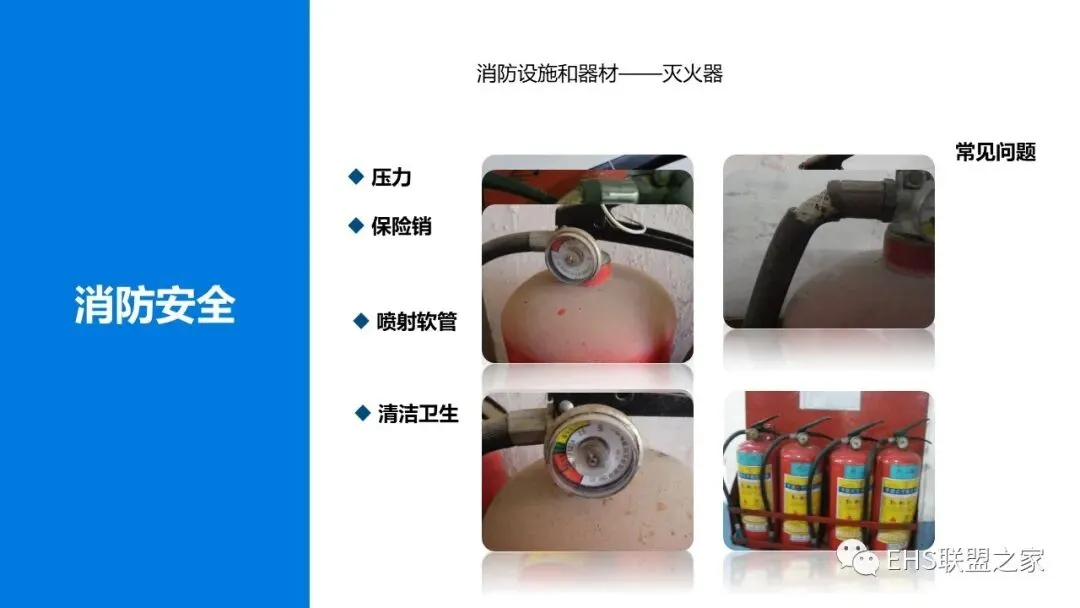 消防安全

消防设施和器材——灭火器

常见问题

◆ 压力

◆ 保险销

◆ 喷射软管

◆ 清洁卫生

EHS联盟之家