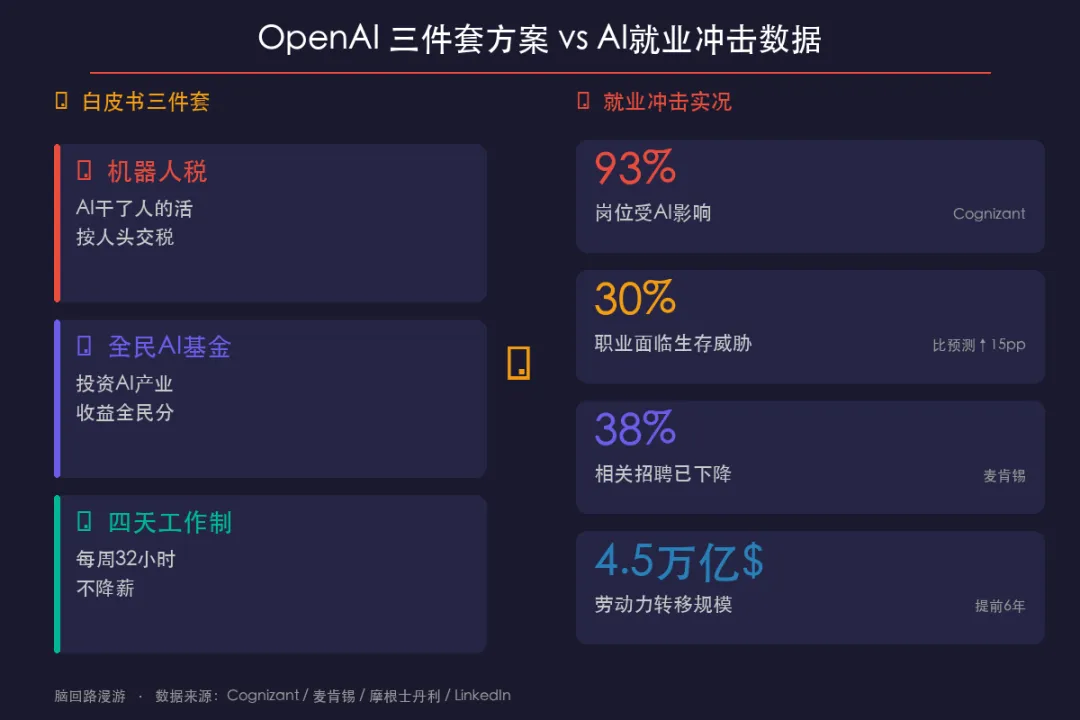 OpenAI 三件套方案 vs AI就业冲击数据

白皮书三件套

机器人税
AI干了人的活
按人头交税

全民AI基金
投资AI产业
收益全民分

四天工作制
每周32小时
不降薪

就业冲击实况

93%
岗位受AI影响 Cognizant

30%
职业面临生存威胁 比预测↑15pp

38%
相关招聘已下降 麦肯锡

4.5万亿$
劳动力转移规模 提前6年

脑回路漫游 · 数据来源：Cognizant / 麦肯锡 / 摩根士丹利 / LinkedIn