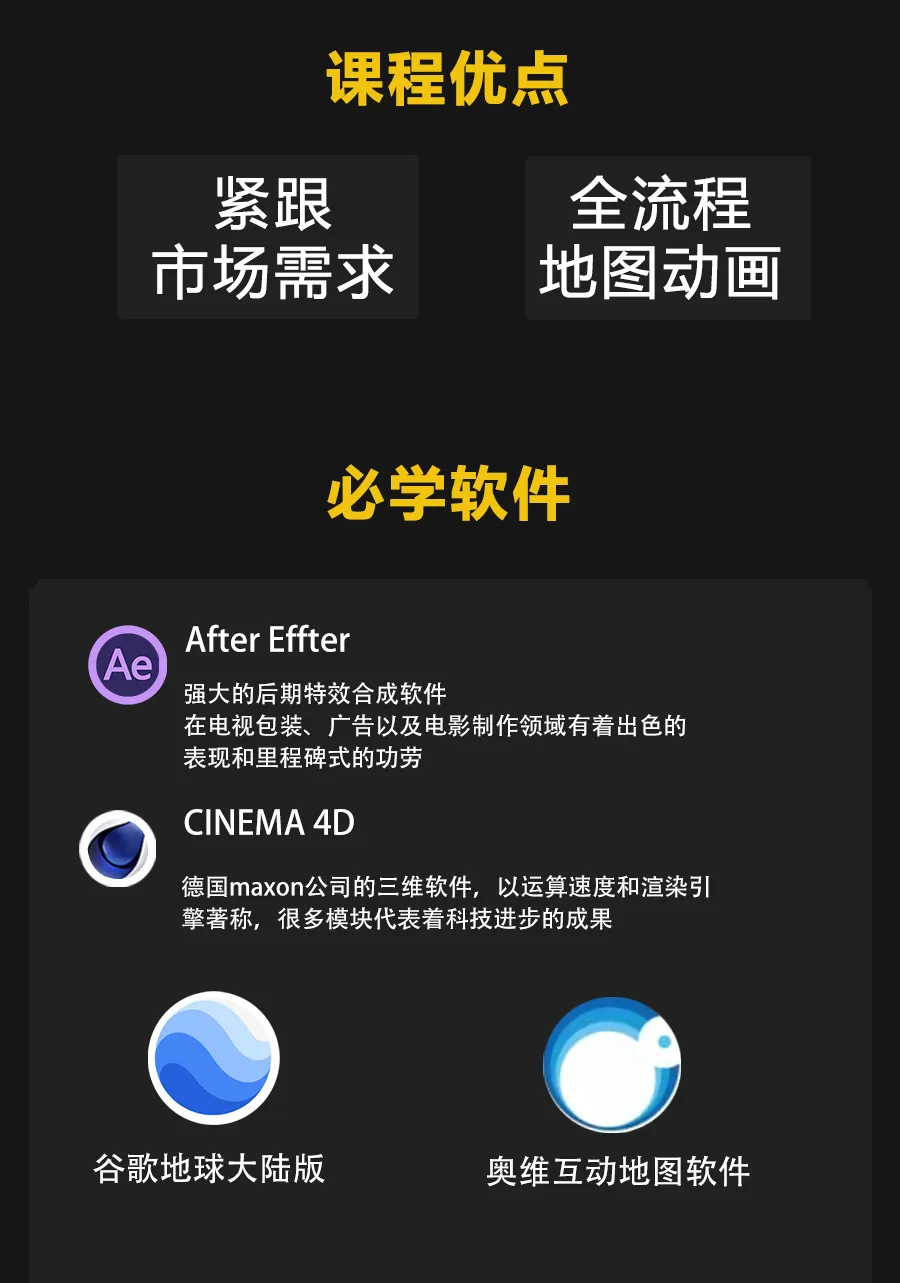 课程优点

紧跟
市场需求

全流程
地图动画

必学软件

Ae

After Effter

强大的后期特效合成软件
在电视包装、广告以及电影制作领域有着出色的表现和里程碑式的功劳

CINEMA 4D

德国maxon公司的三维软件，以运算速度和渲染引擎著称，很多模块代表着科技进步的成果

谷歌地球大陆版

奥维互动地图软件