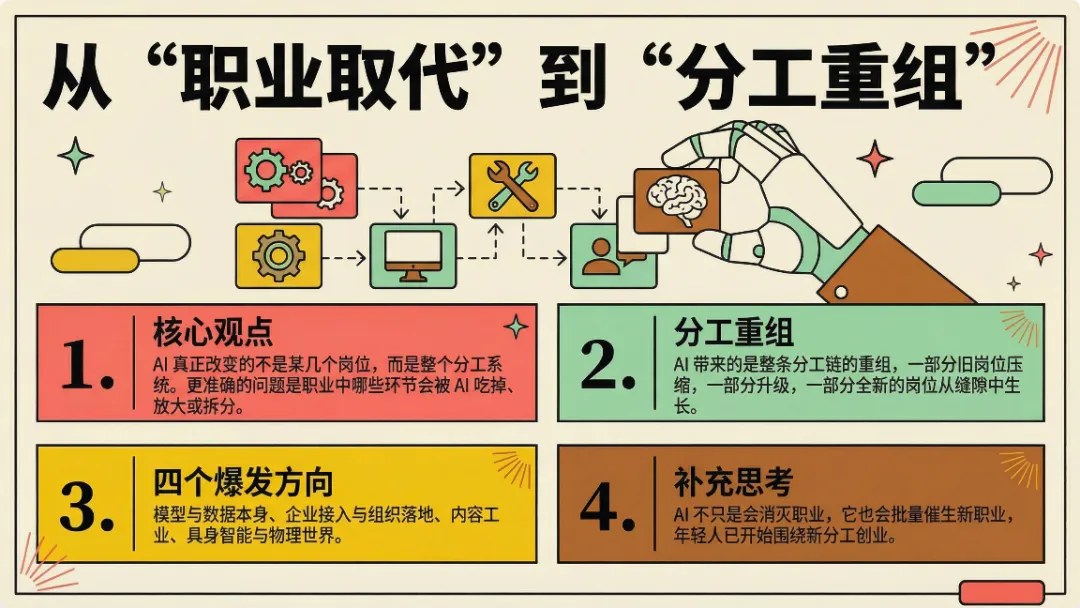 从“职业取代”到“分工重组”

1.
核心观点
AI 真正改变的不是某几个岗位，而是整个分工系统。更准确的问题是职业中哪些环节会被 AI 吃掉、放大或拆分。

2.
分工重组
AI 带来的是整条分工链的重组，一部分旧岗位压缩，一部分升级，一部分全新的岗位从缝隙中生长。

3.
四个爆发方向
模型与数据本身、企业接入与组织落地、内容工业、具身智能与物理世界。

4.
补充思考
AI 不只是会消灭职业，它也会批量催生新职业，年轻人已开始围绕新分工创业。