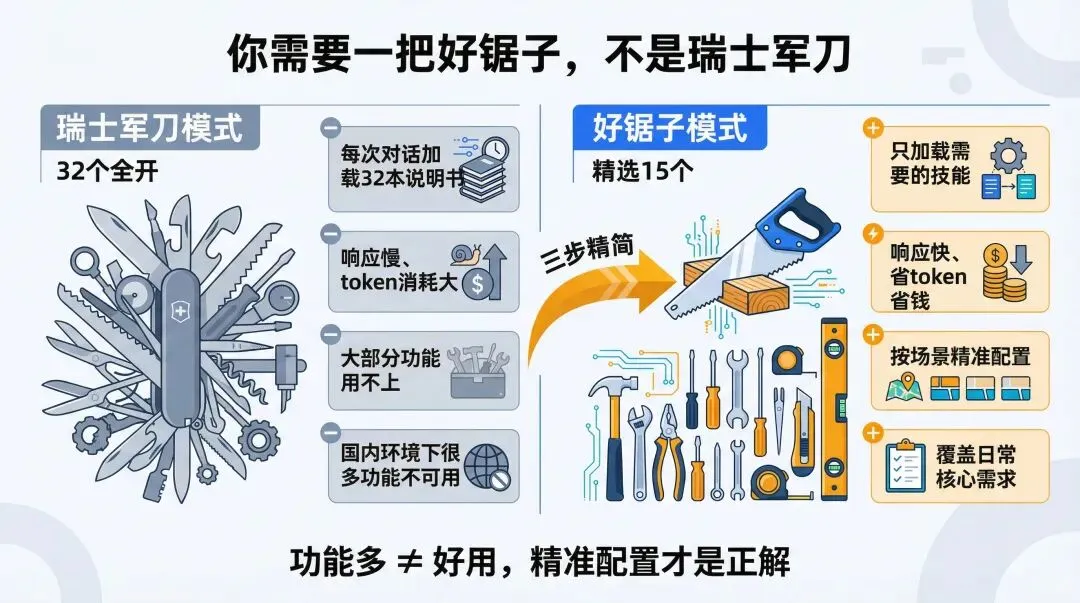 你需要一把好锯子，不是瑞士军刀

瑞士军刀模式

32个全开

每次对话加载32本说明书

响应慢、token消耗大

大部分功能用不上

国内环境下很多功能不可用

三步精简

好锯子模式

精选15个

只加载需要的技能

响应快、省token省钱

按场景精准配置

覆盖日常核心需求

功能多 ≠ 好用，精准配置才是正解