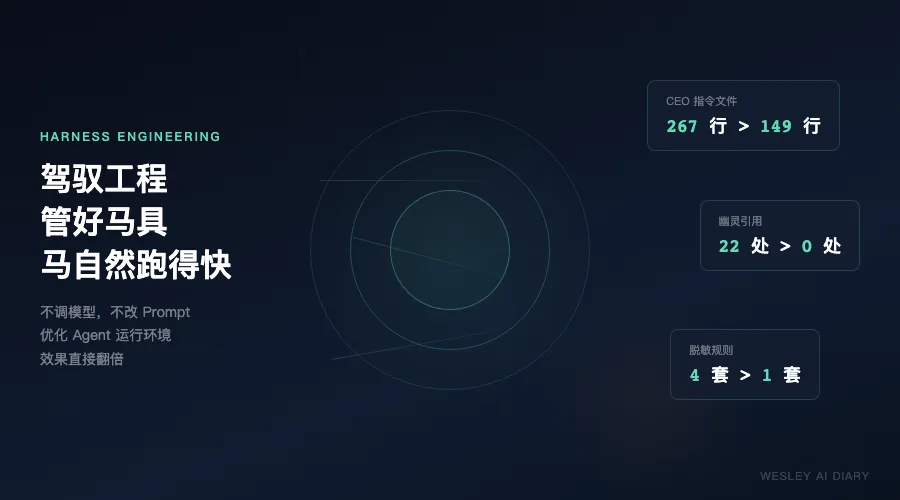 HARNESS ENGINEERING

驾驭工程
管好马具
马自然跑得快

不调模型，不改Prompt
优化Agent运行环境
效果直接翻倍

CEO指令文件
267行 > 149行

幽灵引用
22处 > 0处

脱敏规则
4套 > 1套

WESLEY AI DIARY