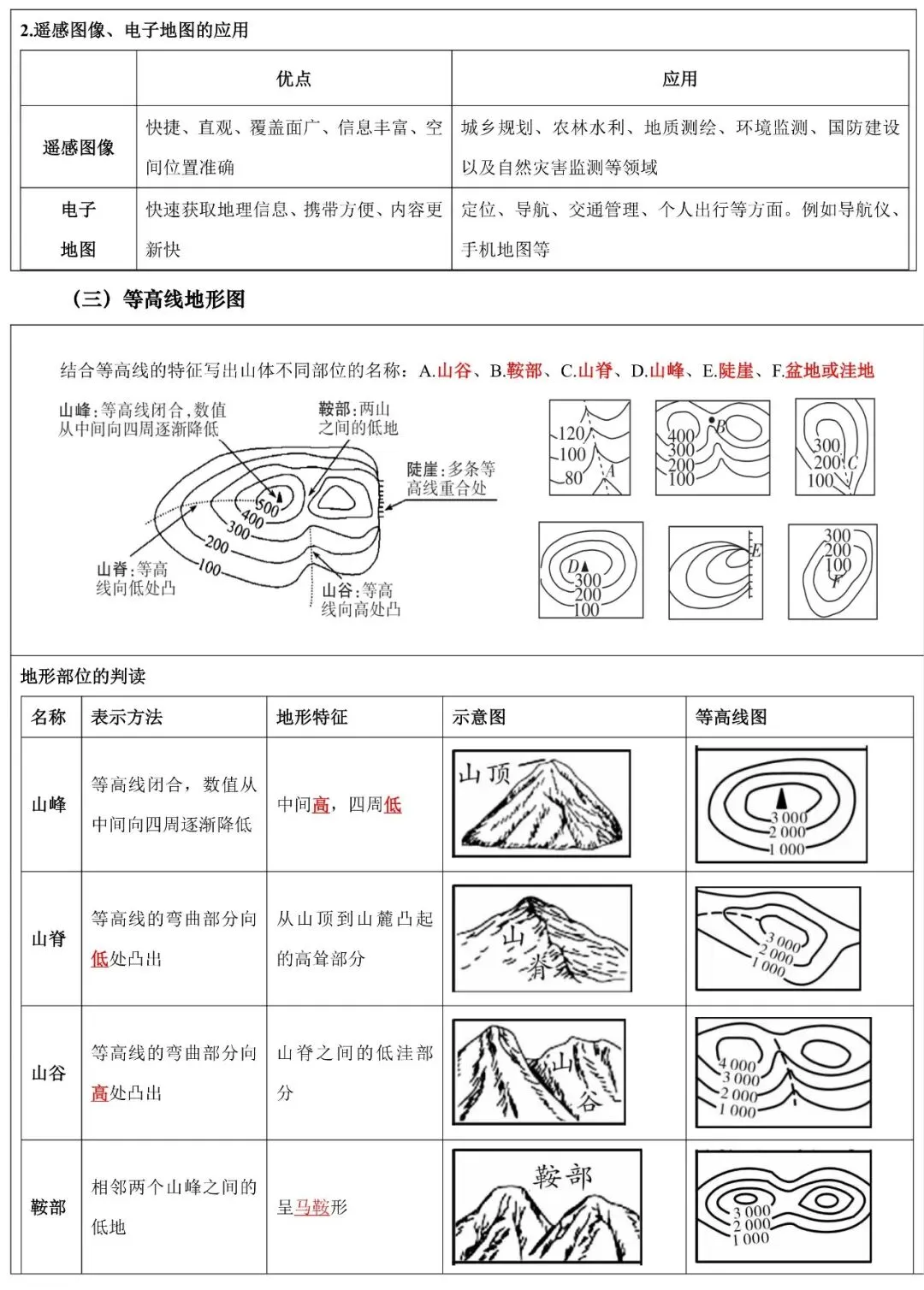 2.遥感图像、电子地图的应用

|  | 优点 | 应用 |
|---|---|---|
| 遥感图像 | 快捷、直观、覆盖面广、信息丰富、空间位置准确 | 城乡规划、农林水利、地质测绘、环境监测、国防建设以及自然灾害监测等领域 |
| 电子地图 | 快速获取地理信息、携带方便、内容更新快 | 定位、导航、交通管理、个人出行等方面。例如导航仪、手机地图等 |

（三）等高线地形图

结合等高线的特征写出山体不同部位的名称：A.山谷、B.鞍部、C.山脊、D.山峰、E.陡崖、F.盆地或洼地

山峰：等高线闭合，数值从中间向四周逐渐降低
鞍部：两山之间的低地
陡崖：多条等高线重合处
山脊：等高线向低处凸
山谷：等高线向高处凸
500
400
300
200
100

120
100
80
A
400
300
200
100
B
300
200
100
C
D
300
200
100
E
300
200
100
F

地形部位的判读

| 名称 | 表示方法 | 地形特征 | 示意图 | 等高线图 |
|---|---|---|---|---|
| 山峰 | 等高线闭合，数值从中间向四周逐渐降低 | 中间高，四周低 | 山顶 | 3 000 2 000 1 000 |
| 山脊 | 等高线的弯曲部分向低处凸出 | 从山顶到山麓凸起的高耸部分 | 山脊 | 3 000 2 000 1 000 |
| 山谷 | 等高线的弯曲部分向高处凸出 | 山脊之间的低洼部分 | 山谷 | 4 000 3 000 2 000 1 000 |
| 鞍部 | 相邻两个山峰之间的低地 | 呈马鞍形 | 鞍部 | 3 000 2 000 1 000 |