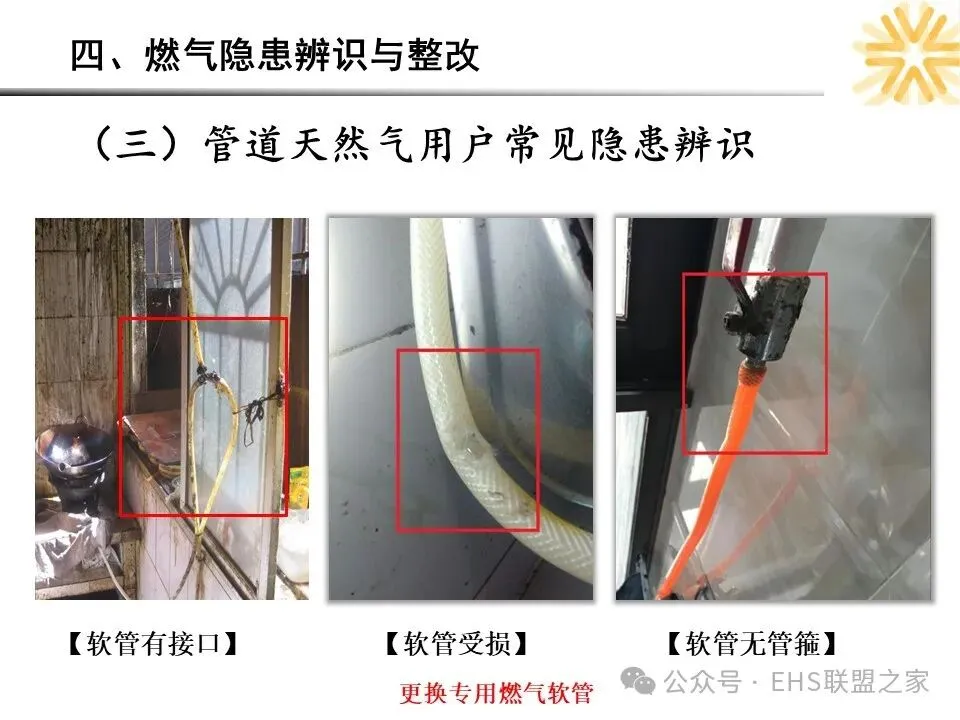 四、燃气隐患辨识与整改

（三）管道天然气用户常见隐患辨识

【软管有接口】

【软管受损】

【软管无管箍】

更换专用燃气软管

公众号 · EHS联盟之家