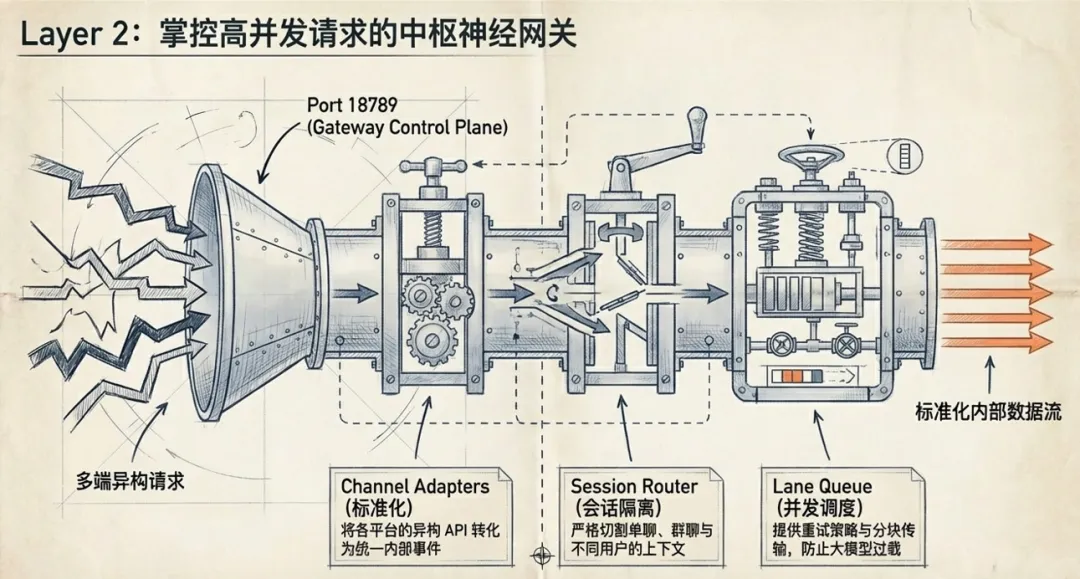 Layer 2：掌控高并发请求的中枢神经网关

Port 18789
(Gateway Control Plane)

多端异构请求

标准化内部数据流

Channel Adapters
(标准化)
将各平台的异构 API 转化为统一内部事件

Session Router
(会话隔离)
严格切割单聊、群聊与不同用户的上下文

Lane Queue
(并发调度)
提供重试策略与分块传输，防止大模型过载