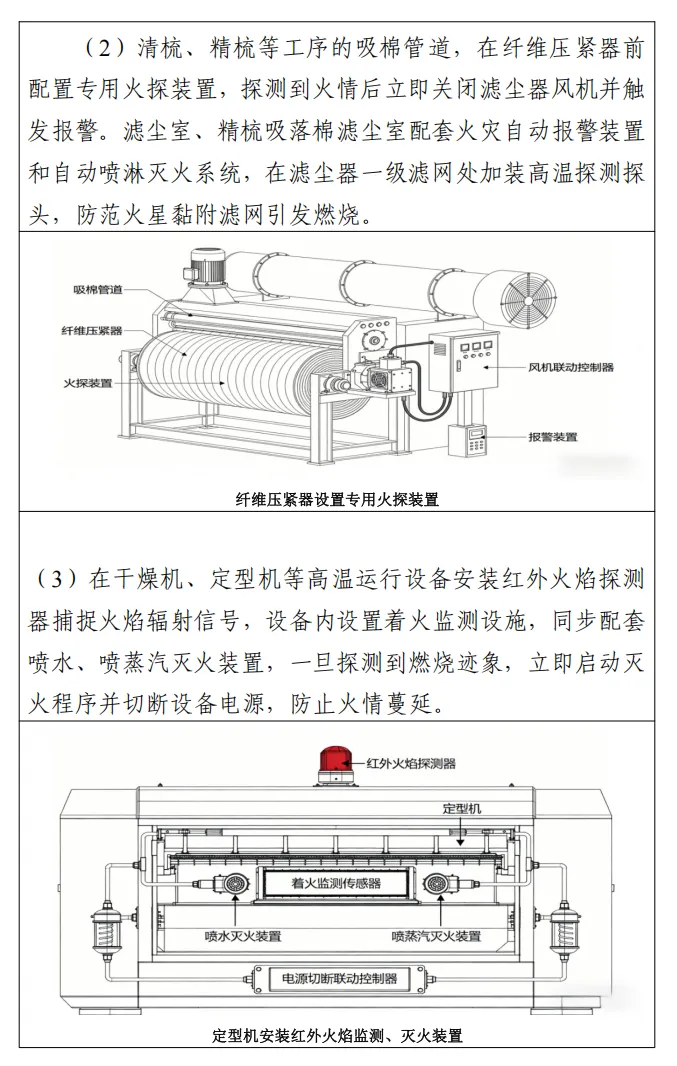 （2）清梳、精梳等工序的吸棉管道，在纤维压紧器前配置专用火探装置，探测到火情后立即关闭滤尘器风机并触发报警。滤尘室、精梳吸落棉滤尘室配套火灾自动报警装置和自动喷淋灭火系统，在滤尘器一级滤网处加装高温探测探头，防范火星黏附滤网引发燃烧。

吸棉管道
纤维压紧器
火探装置
风机联动控制器
报警装置

纤维压紧器设置专用火探装置

（3）在干燥机、定型机等高温运行设备安装红外火焰探测器捕捉火焰辐射信号，设备内设置着火监测设施，同步配套喷水、喷蒸汽灭火装置，一旦探测到燃烧迹象，立即启动灭火程序并切断设备电源，防止火情蔓延。

红外火焰探测器
定型机
着火监测传感器
喷水灭火装置
喷蒸汽灭火装置
电源切断联动控制器

定型机安装红外火焰监测、灭火装置