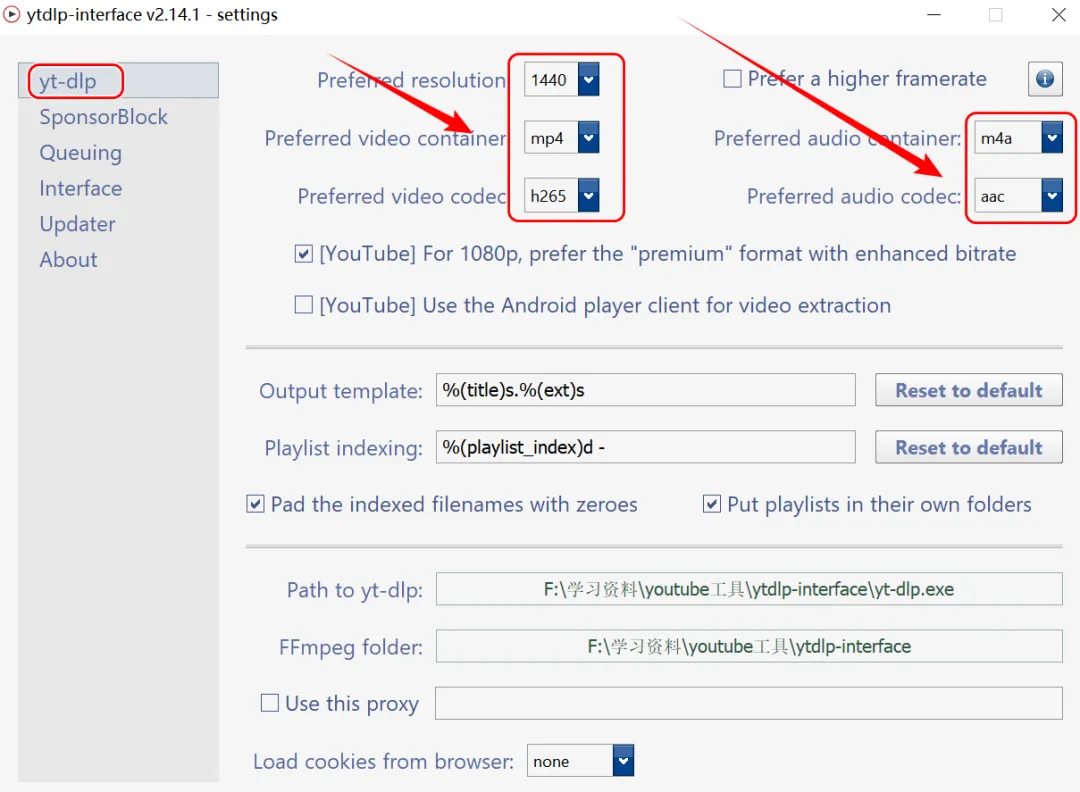 ytdlp-interface v2.14.1 - settings

yt-dlp
SponsorBlock
Queuing
Interface
Updater
About

Preferred resolution 1440
Prefer a higher framerate
Preferred video container mp4
Preferred audio container: m4a
Preferred video codec h265
Preferred audio codec: aac

[YouTube] For 1080p, prefer the "premium" format with enhanced bitrate
[YouTube] Use the Android player client for video extraction

Output template: %(title)s.%(ext)s
Reset to default
Playlist indexing: %(playlist_index)d -
Reset to default

Pad the indexed filenames with zeroes
Put playlists in their own folders

Path to yt-dlp: F:\学习资料\youtube工具\ytdlp-interface\yt-dlp.exe
FFmpeg folder: F:\学习资料\youtube工具\ytdlp-interface
Use this proxy
Load cookies from browser: none