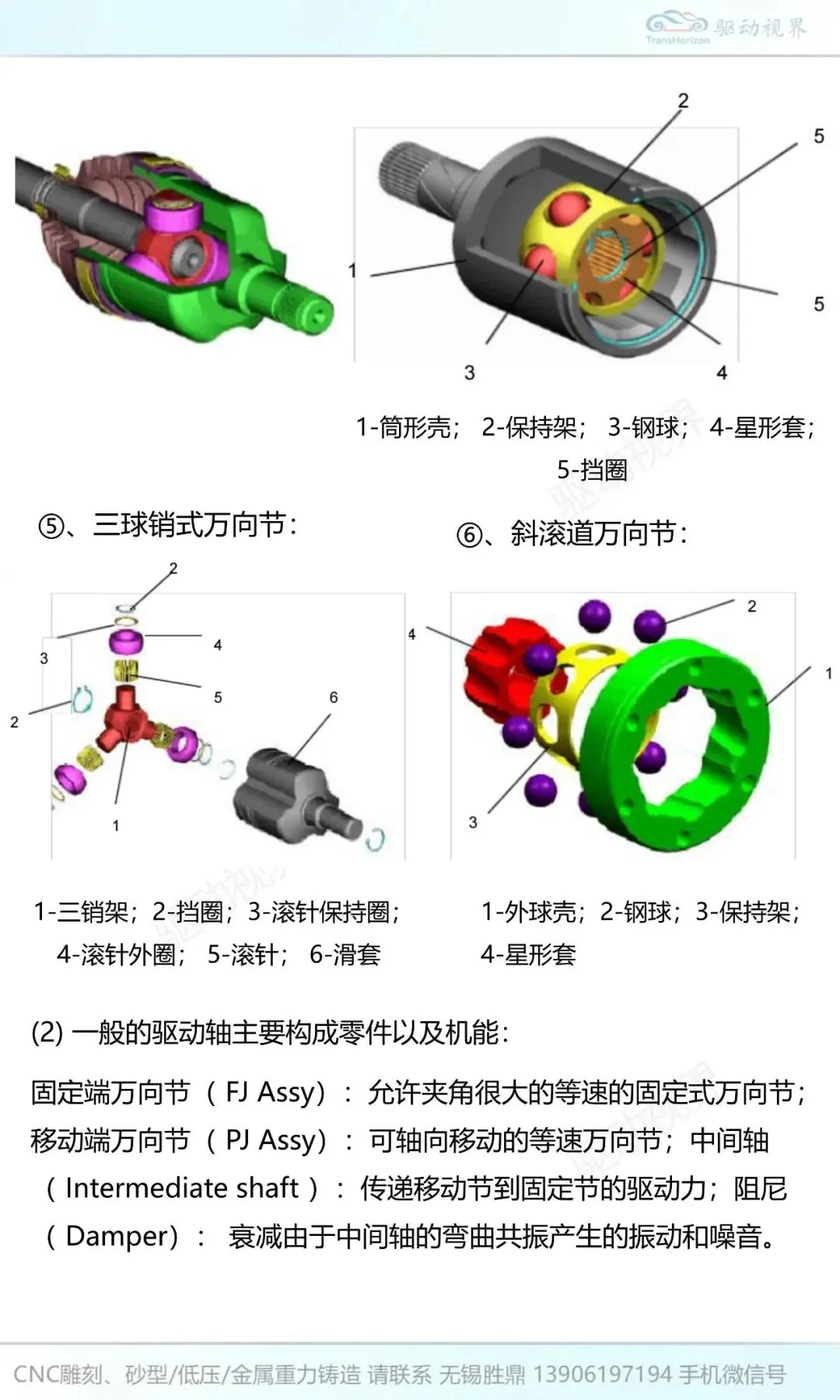 TransHorizon 驱动视界

2
5
1
5
3
4

1-筒形壳； 2-保持架； 3-钢球； 4-星形套；
5-挡圈

⑤、三球销式万向节：

2
3
4
5
6
2
1

1-三销架；2-挡圈；3-滚针保持圈；
4-滚针外圈； 5-滚针； 6-滑套

⑥、斜滚道万向节：

4
2
1
3

1-外球壳；2-钢球；3-保持架；
4-星形套

(2) 一般的驱动轴主要构成零件以及机能：

固定端万向节（ FJ Assy）： 允许夹角很大的等速的固定式万向节；移动端万向节（ PJ Assy）： 可轴向移动的等速万向节；中间轴（ Intermediate shaft ）： 传递移动节到固定节的驱动力；阻尼（ Damper）： 衰减由于中间轴的弯曲共振产生的振动和噪音。

CNC雕刻、砂型/低压/金属重力铸造 请联系 无锡胜鼎 13906197194 手机微信号