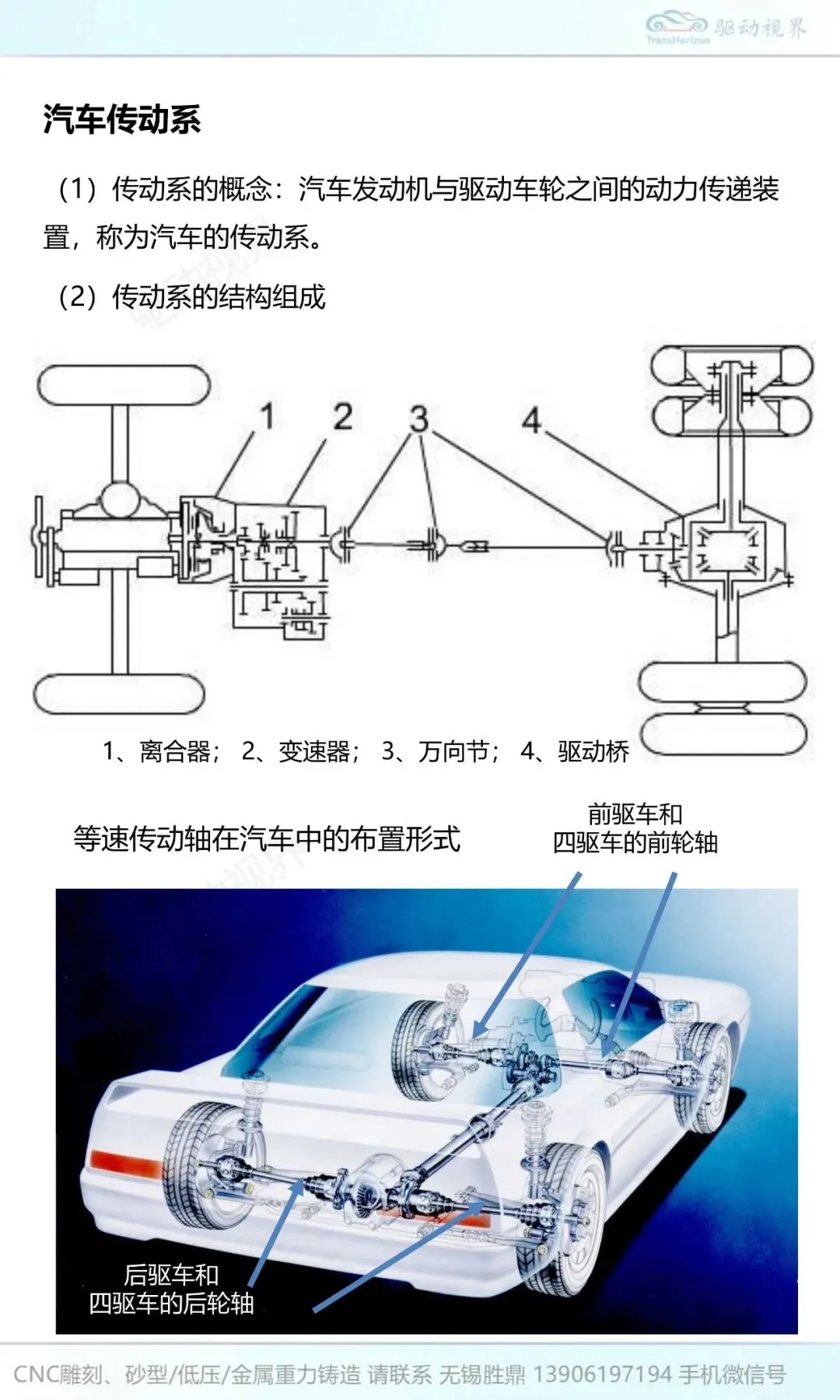 TransHorizon 驱动视界

汽车传动系

（1）传动系的概念：汽车发动机与驱动车轮之间的动力传递装置，称为汽车的传动系。

（2）传动系的结构组成

1
2
3
4

1、离合器； 2、变速器； 3、万向节； 4、驱动桥

等速传动轴在汽车中的布置形式

前驱车和
四驱车的前轮轴

后驱车和
四驱车的后轮轴

CNC雕刻、砂型/低压/金属重力铸造 请联系 无锡胜鼎 13906197194 手机微信号