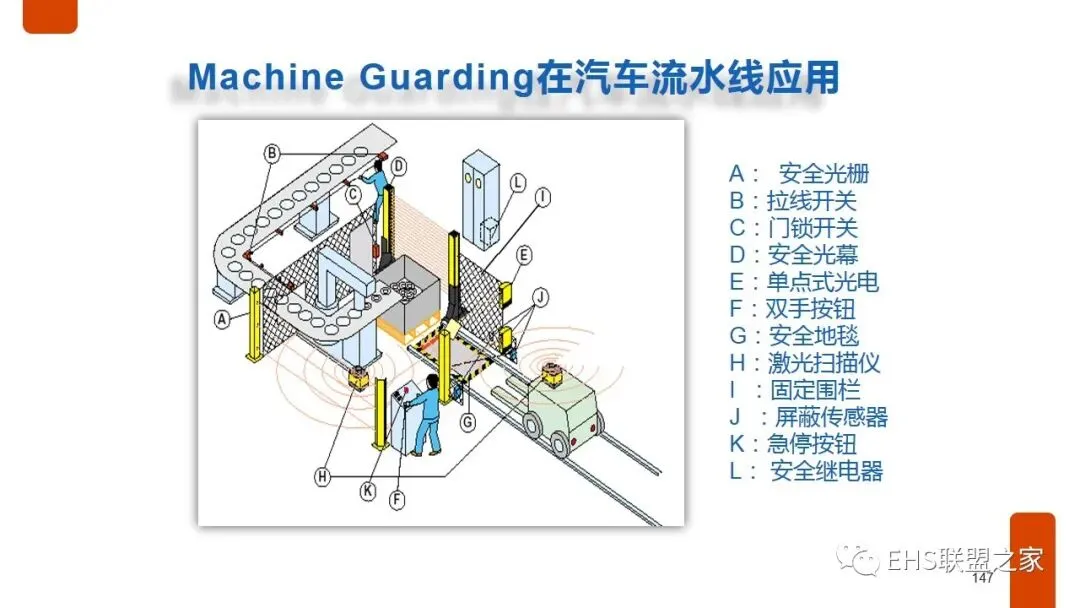 Machine Guarding在汽车流水线应用

B
D
C
L
I
E
J
A
G
H
K
F

A： 安全光栅
B：拉线开关
C：门锁开关
D：安全光幕
E：单点式光电
F：双手按钮
G：安全地毯
H：激光扫描仪
I ：固定围栏
J ：屏蔽传感器
K：急停按钮
L： 安全继电器

EHS联盟之家
147