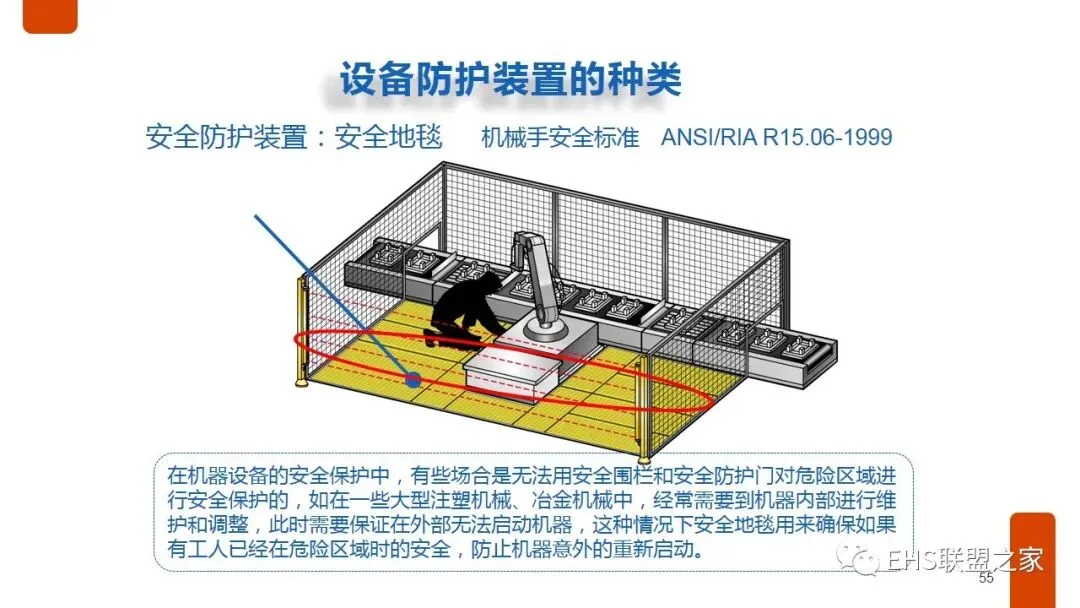 设备防护装置的种类

安全防护装置：安全地毯　　机械手安全标准　ANSI/RIA R15.06-1999

在机器设备的安全保护中，有些场合是无法用安全围栏和安全防护门对危险区域进行安全保护的，如在一些大型注塑机械、冶金机械中，经常需要到机器内部进行维护和调整，此时需要保证在外部无法启动机器，这种情况下安全地毯用来确保如果有工人已经在危险区域时的安全，防止机器意外的重新启动。

EHS联盟之家

55