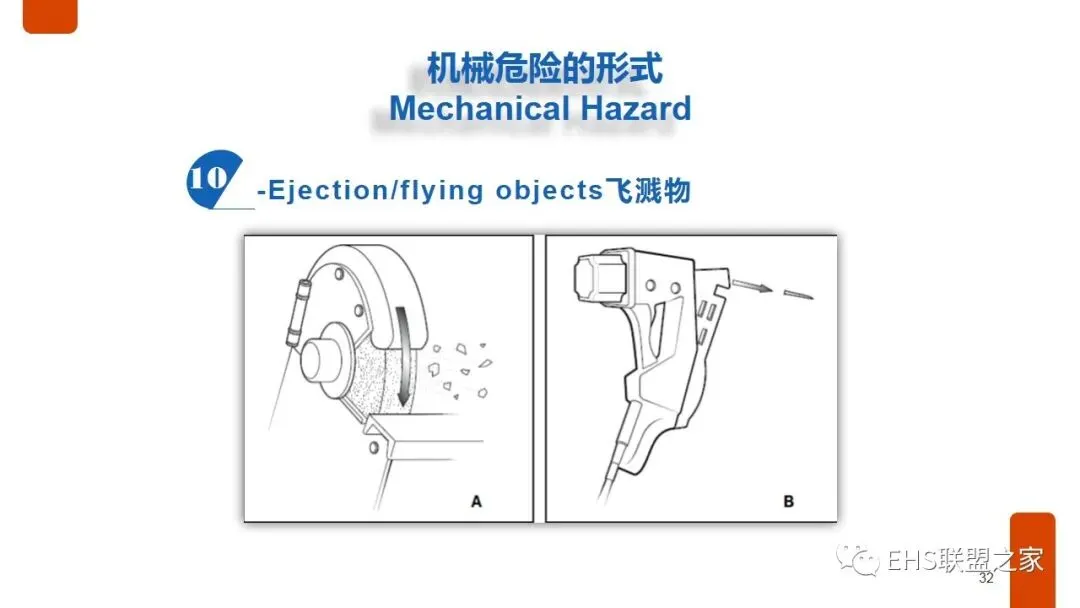 机械危险的形式
Mechanical Hazard

10 -Ejection/flying objects飞溅物

A

B

EHS联盟之家

32