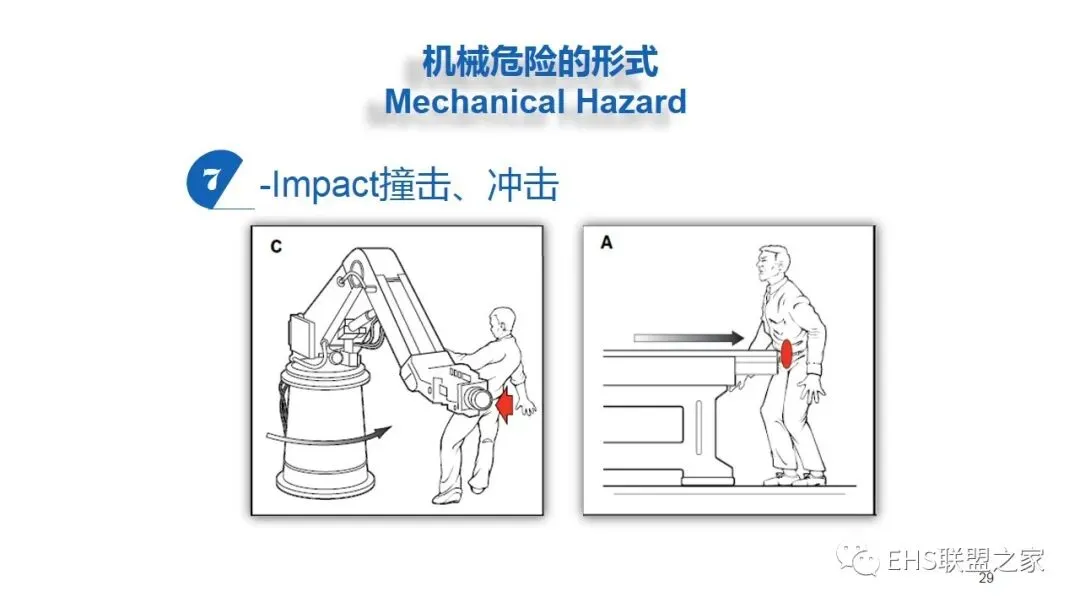 机械危险的形式
Mechanical Hazard

7 -Impact撞击、冲击

C

A

EHS联盟之家

29