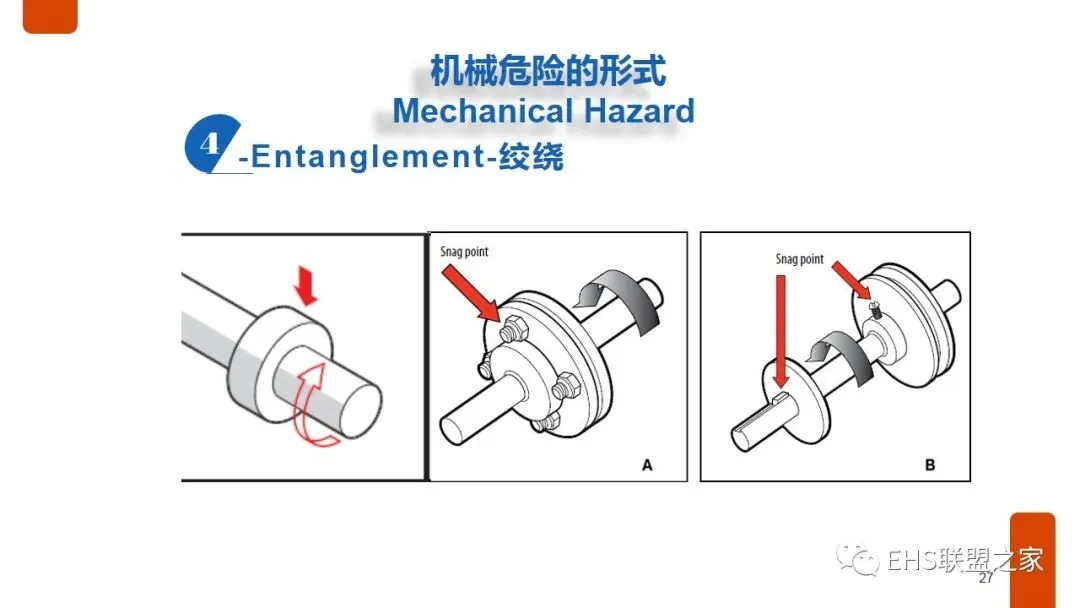 机械危险的形式
Mechanical Hazard

4 -Entanglement-绞绕

Snag point

A

Snag point

B

EHS联盟之家

27