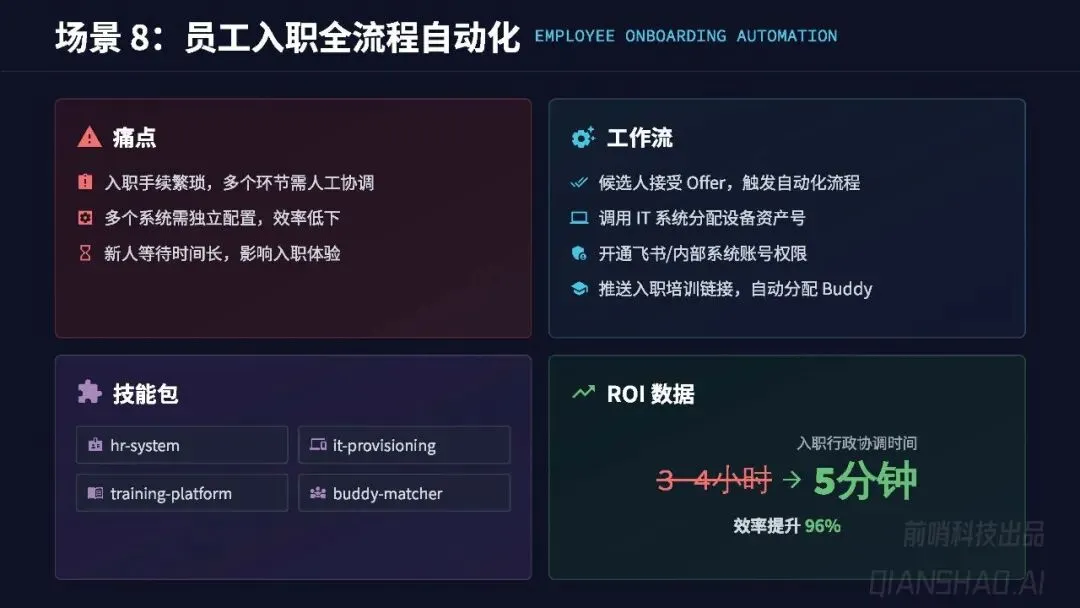 场景8：员工入职全流程自动化 EMPLOYEE ONBOARDING AUTOMATION

痛点

入职手续繁琐，多个环节需人工协调

多个系统需独立配置，效率低下

新人等待时间长，影响入职体验

工作流

候选人接受Offer，触发自动化流程

调用IT系统分配设备资产号

开通飞书/内部系统账号权限

推送入职培训链接，自动分配Buddy

技能包

hr-system

it-provisioning

training-platform

buddy-matcher

ROI数据

入职行政协调时间

3-4小时 → 5分钟

效率提升96%

前哨科技出品

QIANSHAO.AI