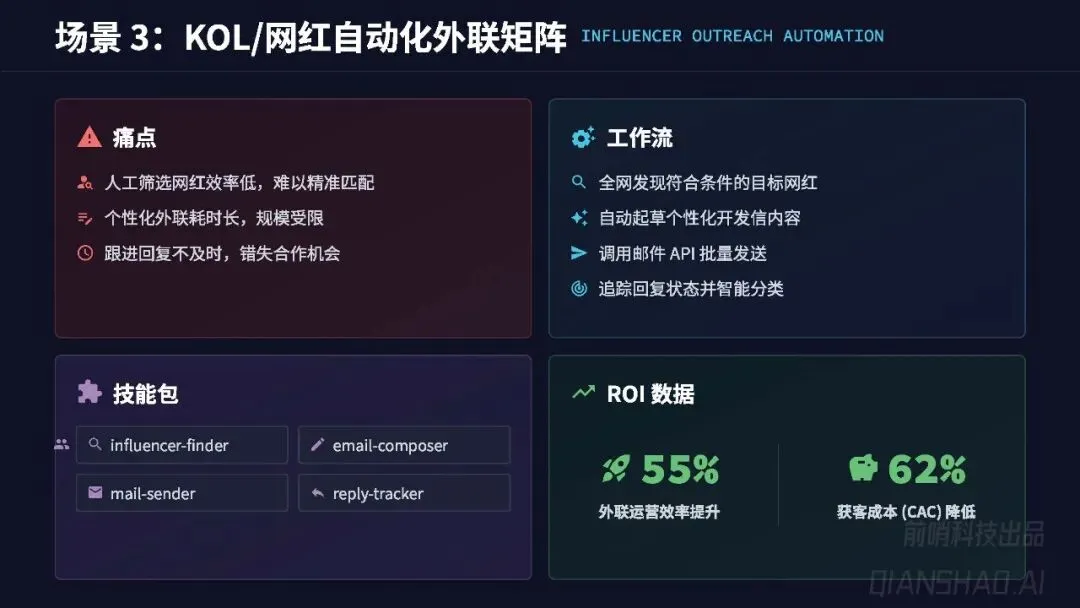 场景3：KOL/网红自动化外联矩阵 INFLUENCER OUTREACH AUTOMATION

痛点

人工筛选网红效率低，难以精准匹配

个性化外联耗时长，规模受限

跟进回复不及时，错失合作机会

工作流

全网发现符合条件的目标网红

自动起草个性化开发信内容

调用邮件API批量发送

追踪回复状态并智能分类

技能包

influencer-finder

email-composer

mail-sender

reply-tracker

ROI数据

55%

外联运营效率提升

62%

获客成本(CAC)降低

前哨科技出品

QIANSHAO.AI