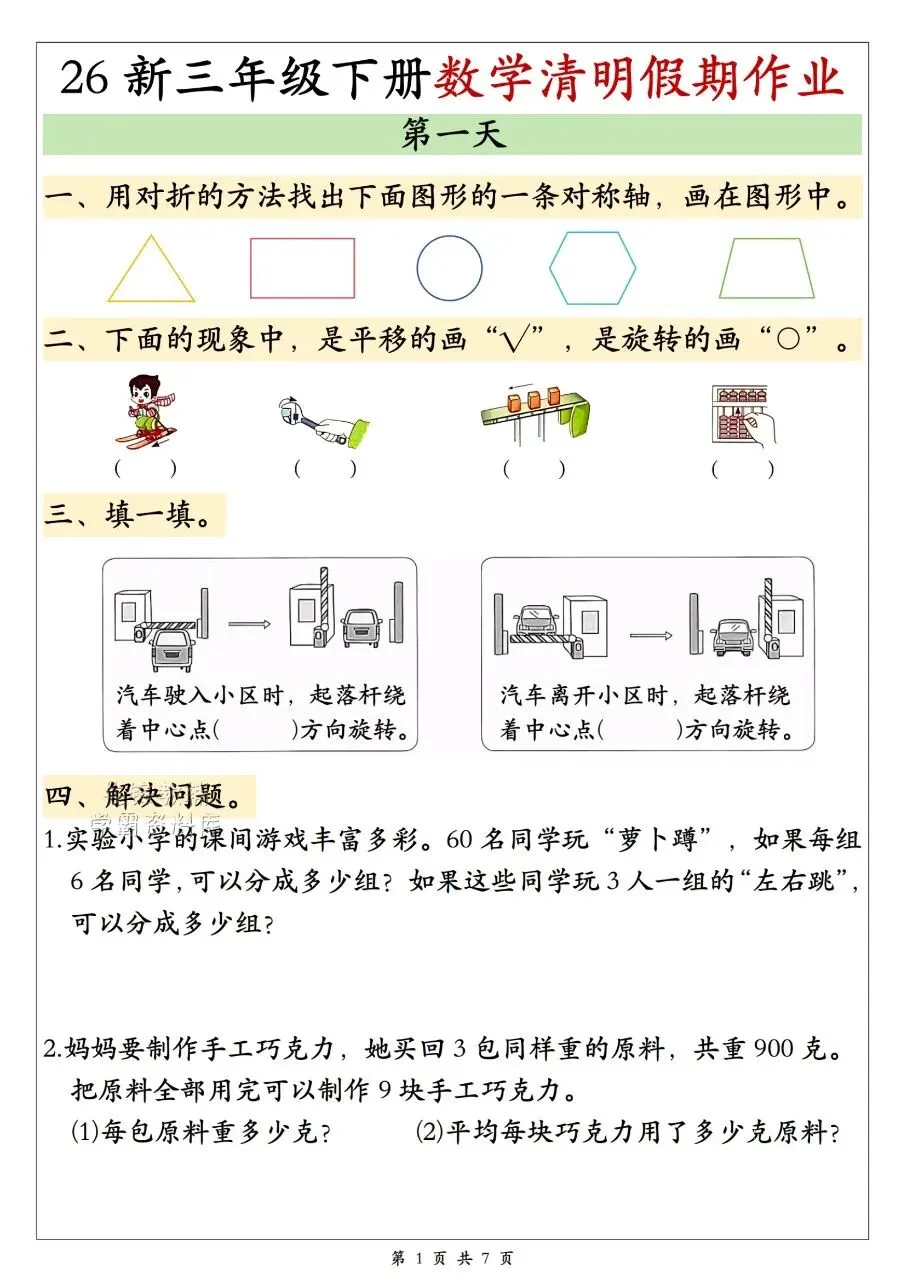 26 新三年级下册数学清明假期作业

第一天

一、用对折的方法找出下面图形的一条对称轴，画在图形中。

二、下面的现象中，是平移的画“√”，是旋转的画“○”。

(　　)　(　　)　(　　)　(　　)

三、填一填。

汽车驶入小区时，起落杆绕着中心点(　　)方向旋转。

汽车离开小区时，起落杆绕着中心点(　　)方向旋转。

四、解决问题。

学霸资料库

1.实验小学的课间游戏丰富多彩。60 名同学玩“萝卜蹲”，如果每组 6 名同学，可以分成多少组？如果这些同学玩 3 人一组的“左右跳”，可以分成多少组？

2.妈妈要制作手工巧克力，她买回 3 包同样重的原料，共重 900 克。把原料全部用完可以制作 9 块手工巧克力。
(1)每包原料重多少克？　(2)平均每块巧克力用了多少克原料？

第 1 页 共 7 页