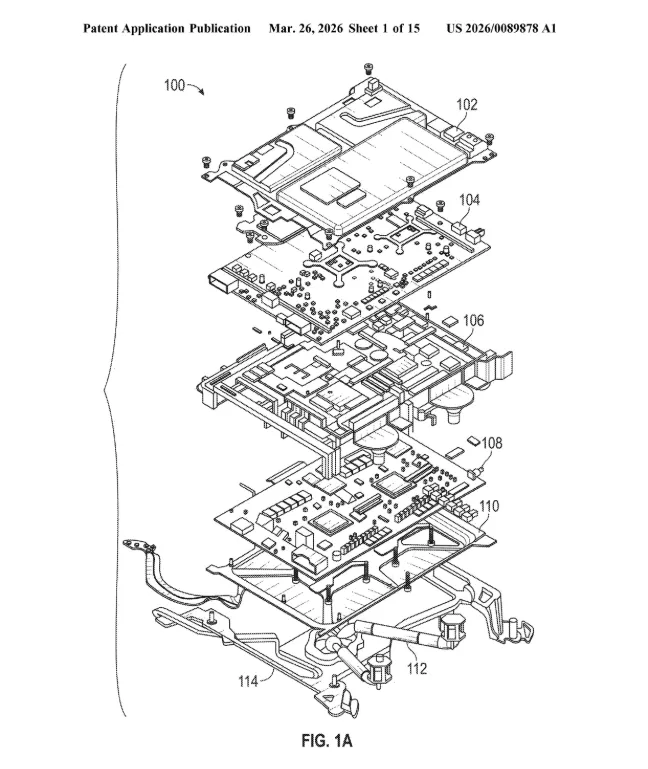 Patent Application Publication Mar. 26, 2026 Sheet 1 of 15 US 2026/0089878 A1

100

102

104

106

108

110

112

114

FIG. 1A