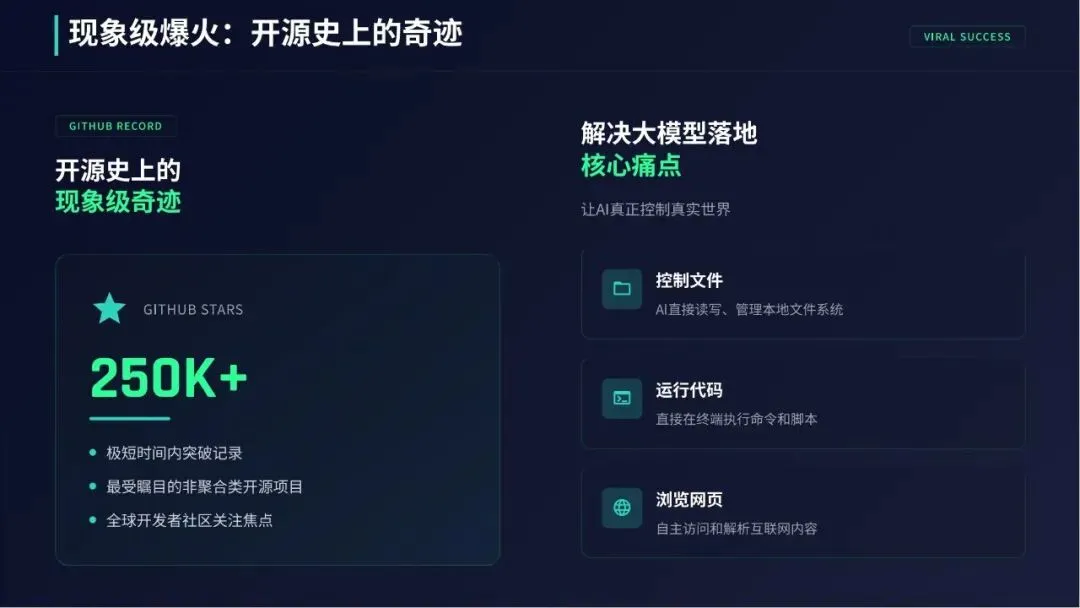 现象级爆火：开源史上的奇迹

VIRAL SUCCESS

GITHUB RECORD

开源史上的
现象级奇迹

GITHUB STARS

250K+

• 极短时间内突破记录
• 最受瞩目的非聚合类开源项目
• 全球开发者社区关注焦点

解决大模型落地
核心痛点

让AI真正控制真实世界

控制文件
AI直接读写、管理本地文件系统

运行代码
直接在终端执行命令和脚本

浏览网页
自主访问和解析互联网内容