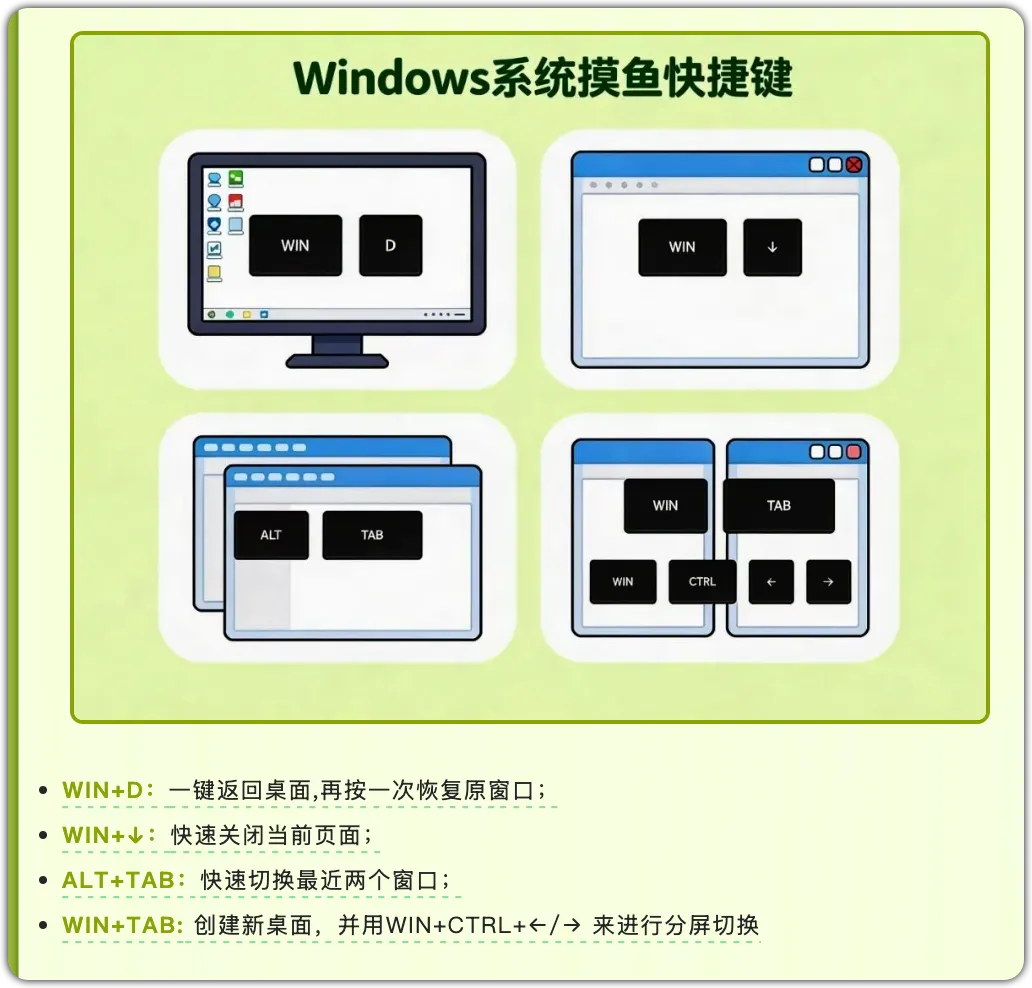 Windows系统摸鱼快捷键

WIN D

WIN ↓

ALT TAB

WIN TAB
WIN CTRL ← →

- WIN+D：一键返回桌面,再按一次恢复原窗口；
- WIN+↓：快速关闭当前页面；
- ALT+TAB：快速切换最近两个窗口；
- WIN+TAB: 创建新桌面，并用WIN+CTRL+←/→ 来进行分屏切换