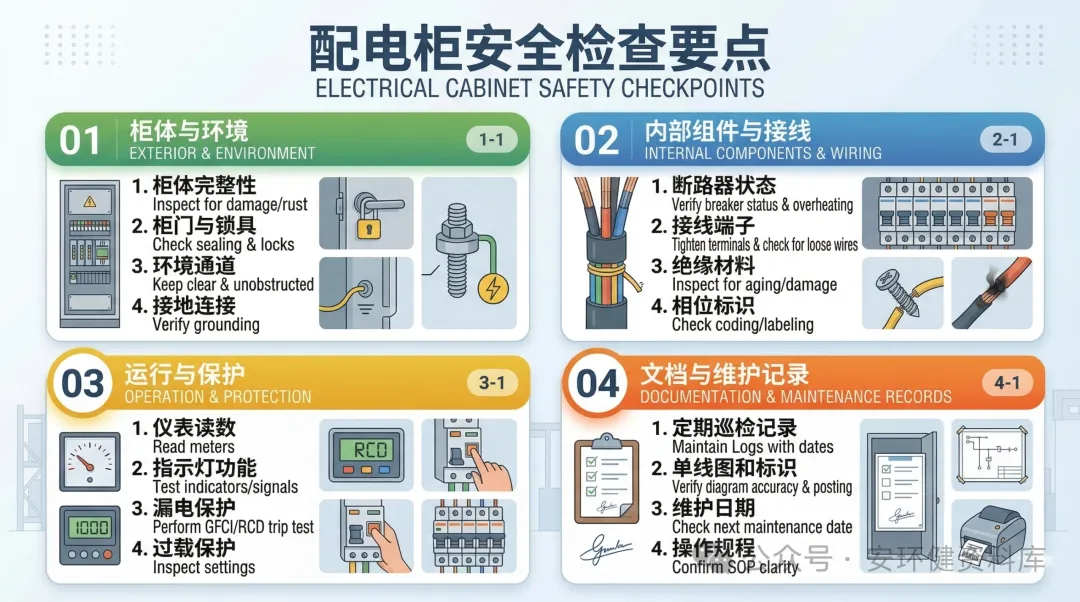 配电柜安全检查要点
ELECTRICAL CABINET SAFETY CHECKPOINTS

01 柜体与环境
EXTERIOR & ENVIRONMENT
1-1

1. 柜体完整性
Inspect for damage/rust
2. 柜门与锁具
Check sealing & locks
3. 环境通道
Keep clear & unobstructed
4. 接地连接
Verify grounding

02 内部组件与接线
INTERNAL COMPONENTS & WIRING
2-1

1. 断路器状态
Verify breaker status & overheating
2. 接线端子
Tighten terminals & check for loose wires
3. 绝缘材料
Inspect for aging/damage
4. 相位标识
Check coding/labeling

03 运行与保护
OPERATION & PROTECTION
3-1

1. 仪表读数
Read meters
2. 指示灯功能
Test indicators/signals
3. 漏电保护
Perform GFCI/RCD trip test
4. 过载保护
Inspect settings

RCD
1000

04 文档与维护记录
DOCUMENTATION & MAINTENANCE RECORDS
4-1

1. 定期巡检记录
Maintain Logs with dates
2. 单线图和标识
Verify diagram accuracy & posting
3. 维护日期
Check next maintenance date
4. 操作规程
Confirm SOP clarity

公众号 · 安环健资料库