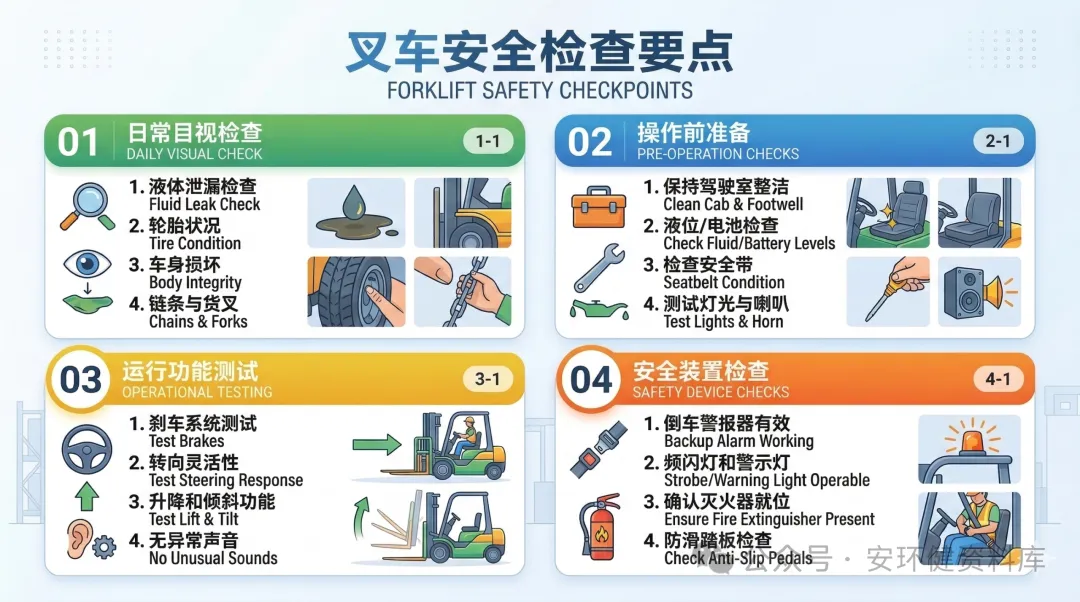 叉车安全检查要点
FORKLIFT SAFETY CHECKPOINTS

01 日常目视检查
DAILY VISUAL CHECK
1-1
1. 液体泄漏检查
Fluid Leak Check
2. 轮胎状况
Tire Condition
3. 车身损坏
Body Integrity
4. 链条与货叉
Chains & Forks

02 操作前准备
PRE-OPERATION CHECKS
2-1
1. 保持驾驶室整洁
Clean Cab & Footwell
2. 液位/电池检查
Check Fluid/Battery Levels
3. 检查安全带
Seatbelt Condition
4. 测试灯光与喇叭
Test Lights & Horn

03 运行功能测试
OPERATIONAL TESTING
3-1
1. 刹车系统测试
Test Brakes
2. 转向灵活性
Test Steering Response
3. 升降和倾斜功能
Test Lift & Tilt
4. 无异常声音
No Unusual Sounds

04 安全装置检查
SAFETY DEVICE CHECKS
4-1
1. 倒车警报器有效
Backup Alarm Working
2. 频闪灯和警示灯
Strobe/Warning Light Operable
3. 确认灭火器就位
Ensure Fire Extinguisher Present
4. 防滑踏板检查
Check Anti-Slip Pedals

公众号 · 安环健资料库