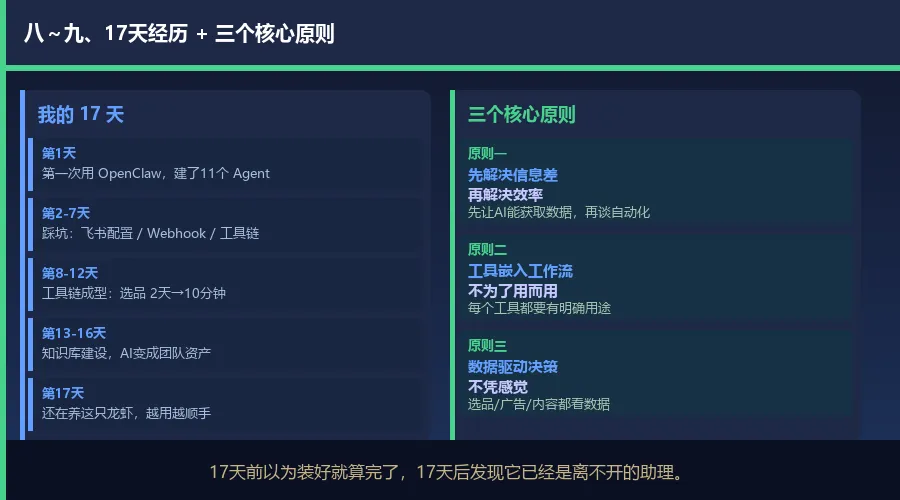 八~九、17天经历 + 三个核心原则

我的17天

第1天
第一次用OpenClaw，建了11个Agent

第2-7天
踩坑：飞书配置 / Webhook / 工具链

第8-12天
工具链成型：选品2天→10分钟

第13-16天
知识库建设，AI变成团队资产

第17天
还在养这只龙虾，越用越顺手

三个核心原则

原则一
先解决信息差
再解决效率
先让AI能获取数据，再谈自动化

原则二
工具嵌入工作流
不为了用而用
每个工具都要有明确用途

原则三
数据驱动决策
不凭感觉
选品/广告/内容都看数据

17天前以为装好就算完了，17天后发现它已经是离不开的助理。