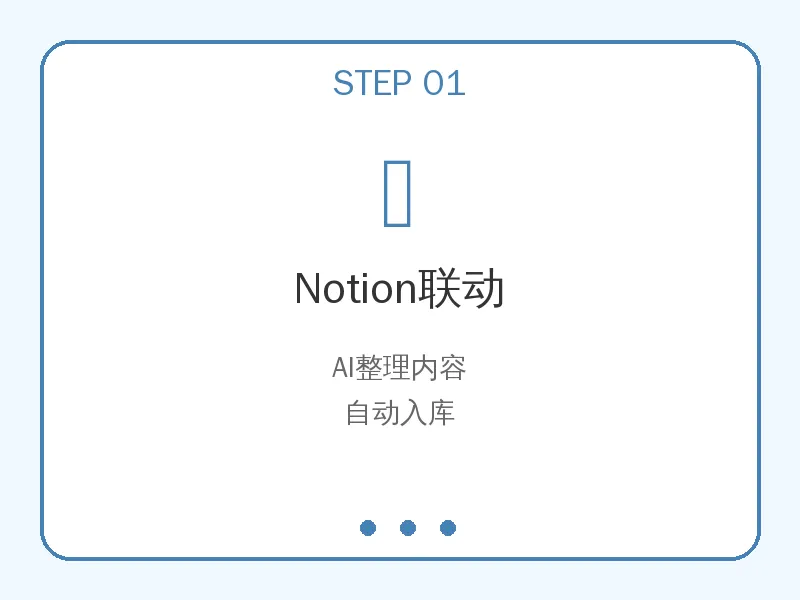 STEP 01

Notion联动

AI整理内容
自动入库