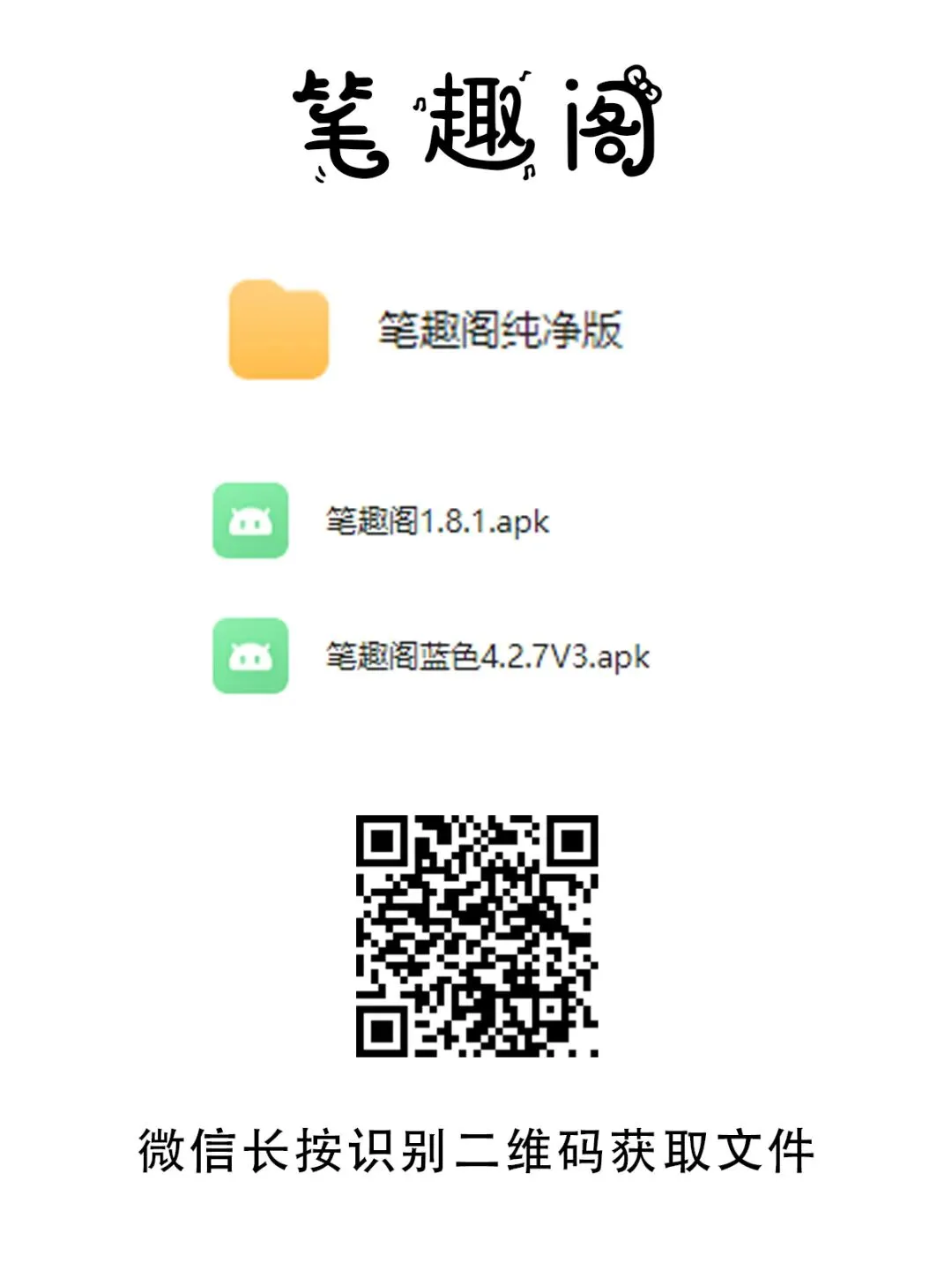 笔趣阁

笔趣阁纯净版

笔趣阁1.8.1.apk

笔趣阁蓝色4.2.7V3.apk

微信长按识别二维码获取文件