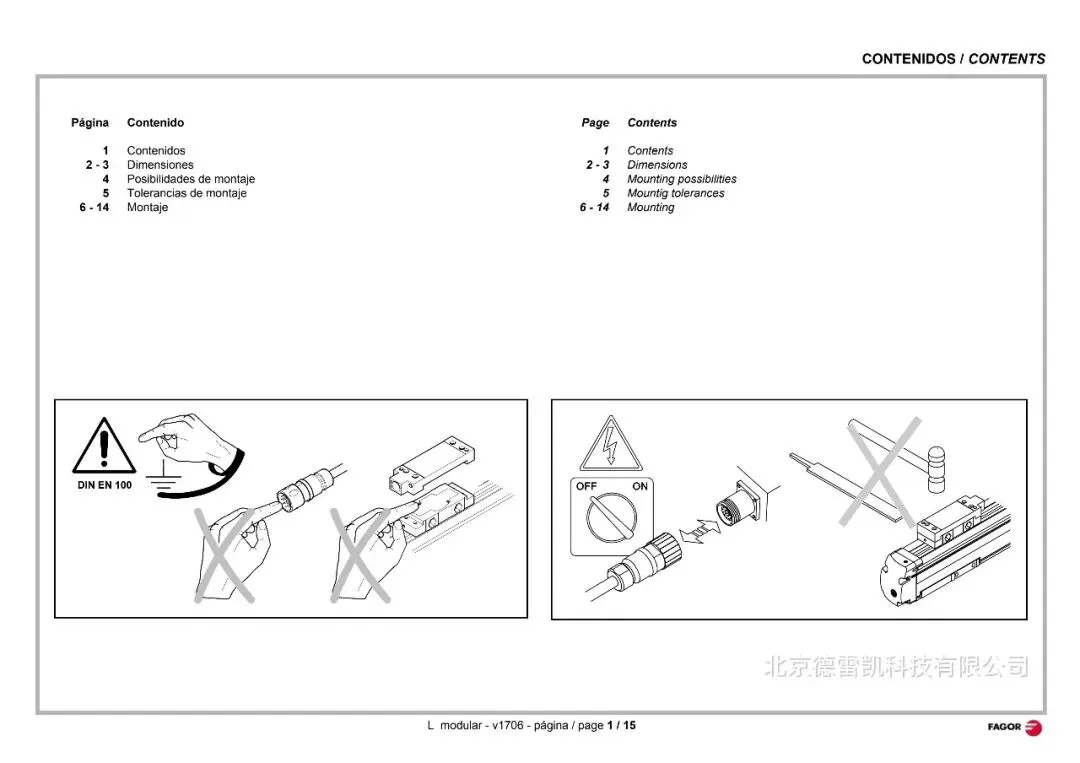 CONTENIDOS / CONTENTS

| Página | Contenido |
|---|---|
| 1 | Contenidos |
| 2 - 3 | Dimensiones |
| 4 | Posibilidades de montaje |
| 5 | Tolerancias de montaje |
| 6 - 14 | Montaje |

| Page | Contents |
|---|---|
| 1 | Contents |
| 2 - 3 | Dimensions |
| 4 | Mounting possibilities |
| 5 | Mountig tolerances |
| 6 - 14 | Mounting |

DIN EN 100

OFF ON

北京德雷凯科技有限公司

L modular - v1706 - página / page 1 / 15

FAGOR