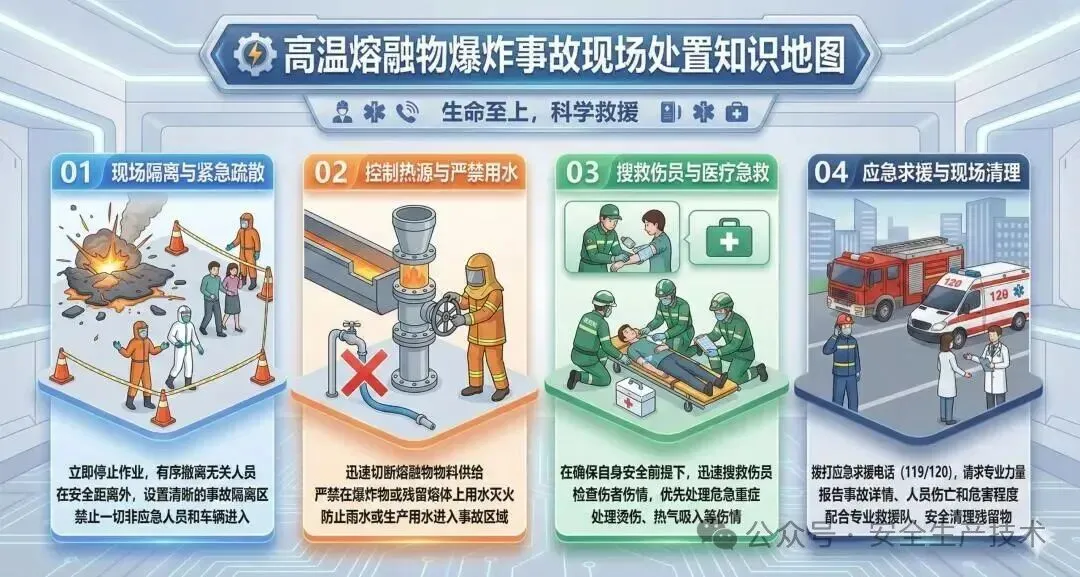 高温熔融物爆炸事故现场处置知识地图

生命至上，科学救援

01 现场隔离与紧急疏散

立即停止作业，有序撤离无关人员
在安全距离外，设置清晰的事故隔离区
禁止一切非应急人员和车辆进入

02 控制热源与严禁用水

迅速切断熔融物物料供给
严禁在爆炸物或残留熔体上用水灭火
防止雨水或生产用水进入事故区域

03 搜救伤员与医疗急救

在确保自身安全前提下，迅速搜救伤员
检查伤者伤情，优先处理危急重症
处理烫伤、热气吸入等伤情

04 应急求援与现场清理

120

120

拨打应急求援电话 (119/120)，请求专业力量
报告事故详情、人员伤亡和危害程度
配合专业救援队，安全清理残留物

公众号 · 安全生产技术