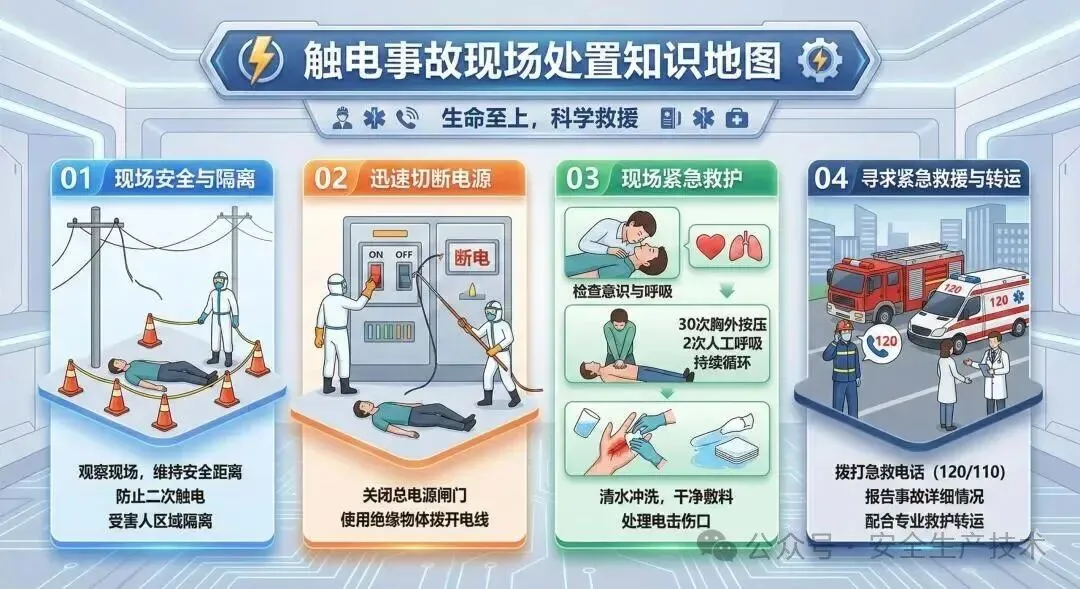 触电事故现场处置知识地图

生命至上，科学救援

01 现场安全与隔离

观察现场，维持安全距离
防止二次触电
受害人区域隔离

02 迅速切断电源

ON OFF
断电

关闭总电源闸门
使用绝缘物体拨开电线

03 现场紧急救护

检查意识与呼吸

30次胸外按压
2次人工呼吸
持续循环

清水冲洗，干净敷料
处理电击伤口

04 寻求紧急救援与转运

120
120
120

拨打急救电话（120/110）
报告事故详细情况
配合专业救护转运

公众号 · 安全生产技术