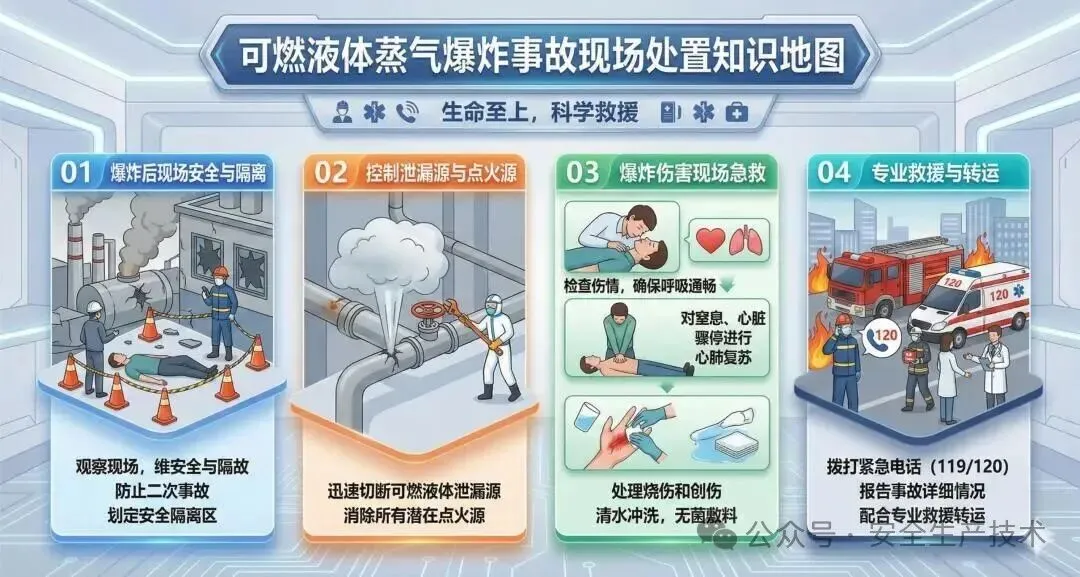 可燃液体蒸气爆炸事故现场处置知识地图

生命至上，科学救援

01 爆炸后现场安全与隔离

观察现场，维安全与隔故
防止二次事故
划定安全隔离区

02 控制泄漏源与点火源

迅速切断可燃液体泄漏源
消除所有潜在点火源

03 爆炸伤害现场急救

检查伤情，确保呼吸通畅

对窒息、心脏骤停进行心肺复苏

处理烧伤和创伤
清水冲洗，无菌敷料

04 专业救援与转运

120

120

120

拨打紧急电话（119/120）
报告事故详细情况
配合专业救援转运

公众号 · 安全生产技术